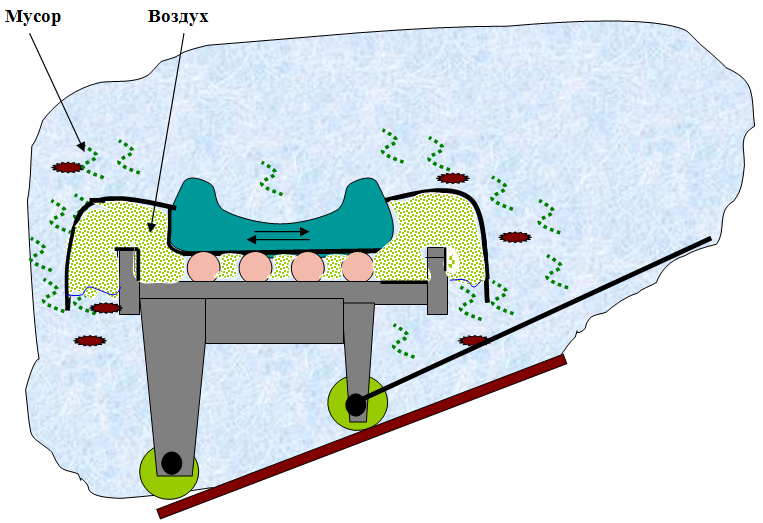 Мусор
Воздух