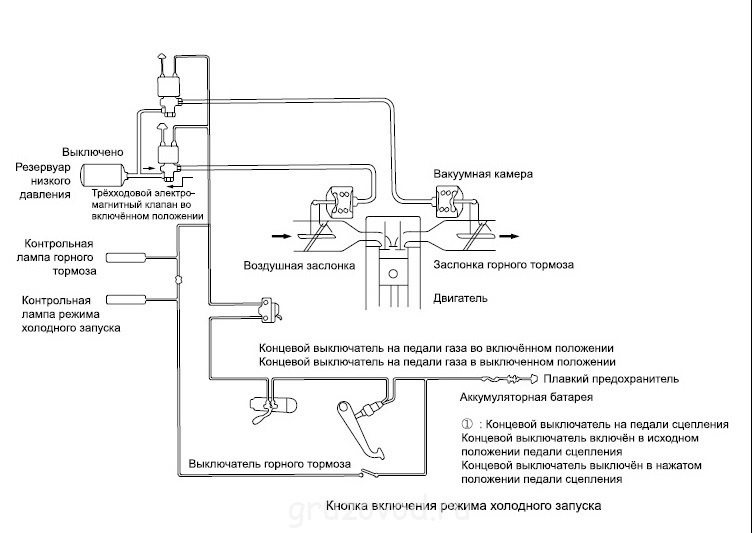 Выключено

Резервуар низкого давления

Трёхходовой электромагнитный клапан во включённом положении

Вакуумная камера

Контрольная лампа горного тормоза

Контрольная лампа режима холодного запуска

Воздушная заслонка

Заслонка горного тормоза

Двигатель

Концевой выключатель на педали газа во включённом положении
Концевой выключатель на педали газа в выключенном положении

Плавкий предохранитель

Аккумуляторная батарея

① : Концевой выключатель на педали сцепления
Концевой выключатель включён в исходном положении педали сцепления
Концевой выключатель выключён в нажатом положении педали сцепления

Выключатель горного тормоза

Кнопка включения режима холодного запуска

gruzovod.ru