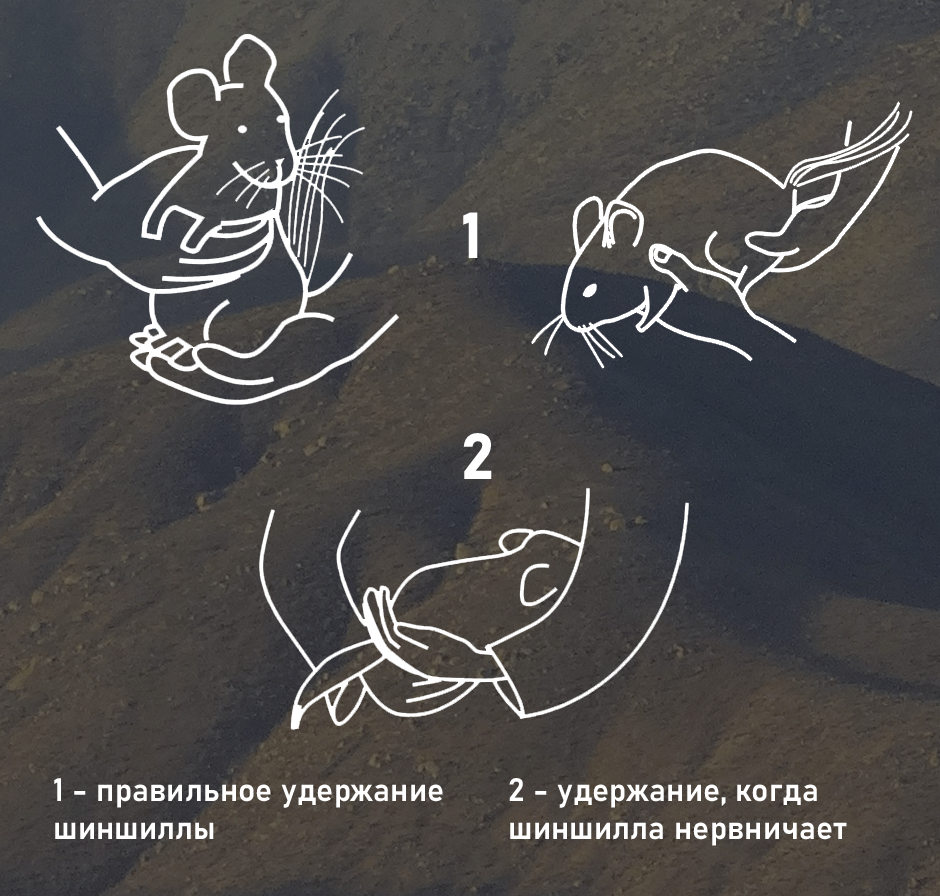 1

2

1 - правильное удержание шиншиллы

2 - удержание, когда шиншилла нервничает