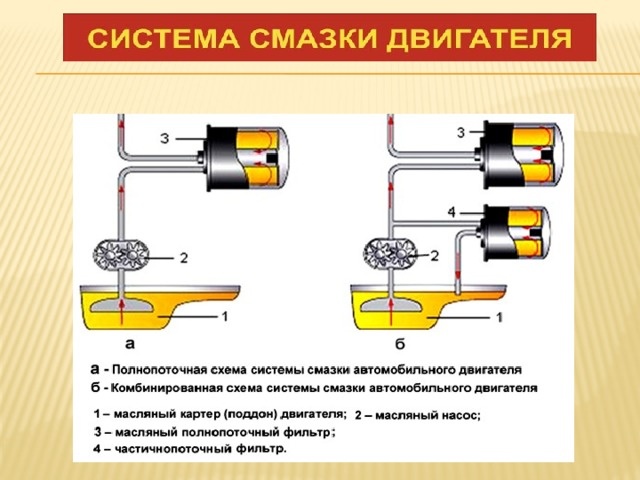 СИСТЕМА СМАЗКИ ДВИГАТЕЛЯ

3

2

1

а

3

4

2

1

б

а - Полнопоточная схема системы смазки автомобильного двигателя

б - Комбинированная схема системы смазки автомобильного двигателя

1 – масляный картер (поддон) двигателя; 2 – масляный насос;

3 – масляный полнопоточный фильтр;

4 – частичнопоточный фильтр.