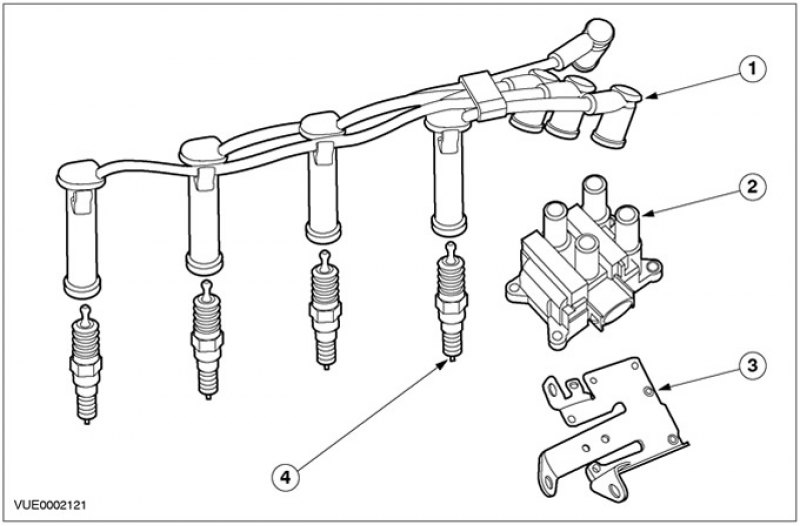 1

2

3

4

VUE0002121