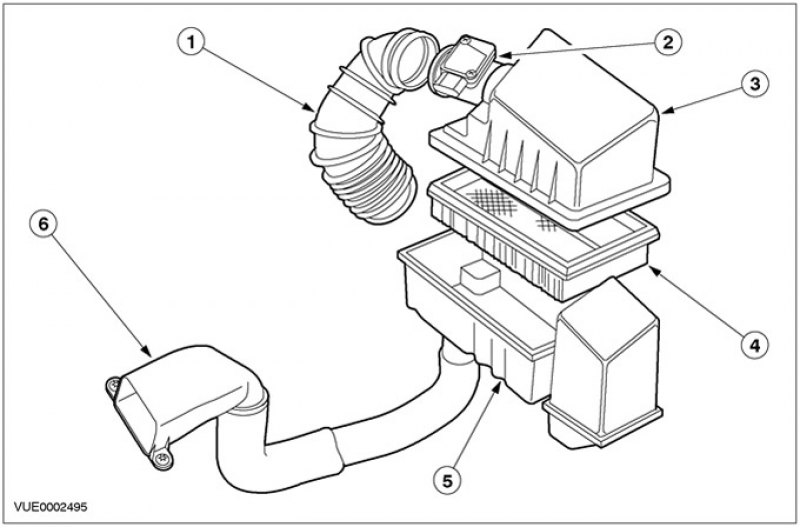 1
2
3
6
4
5
VUE0002495