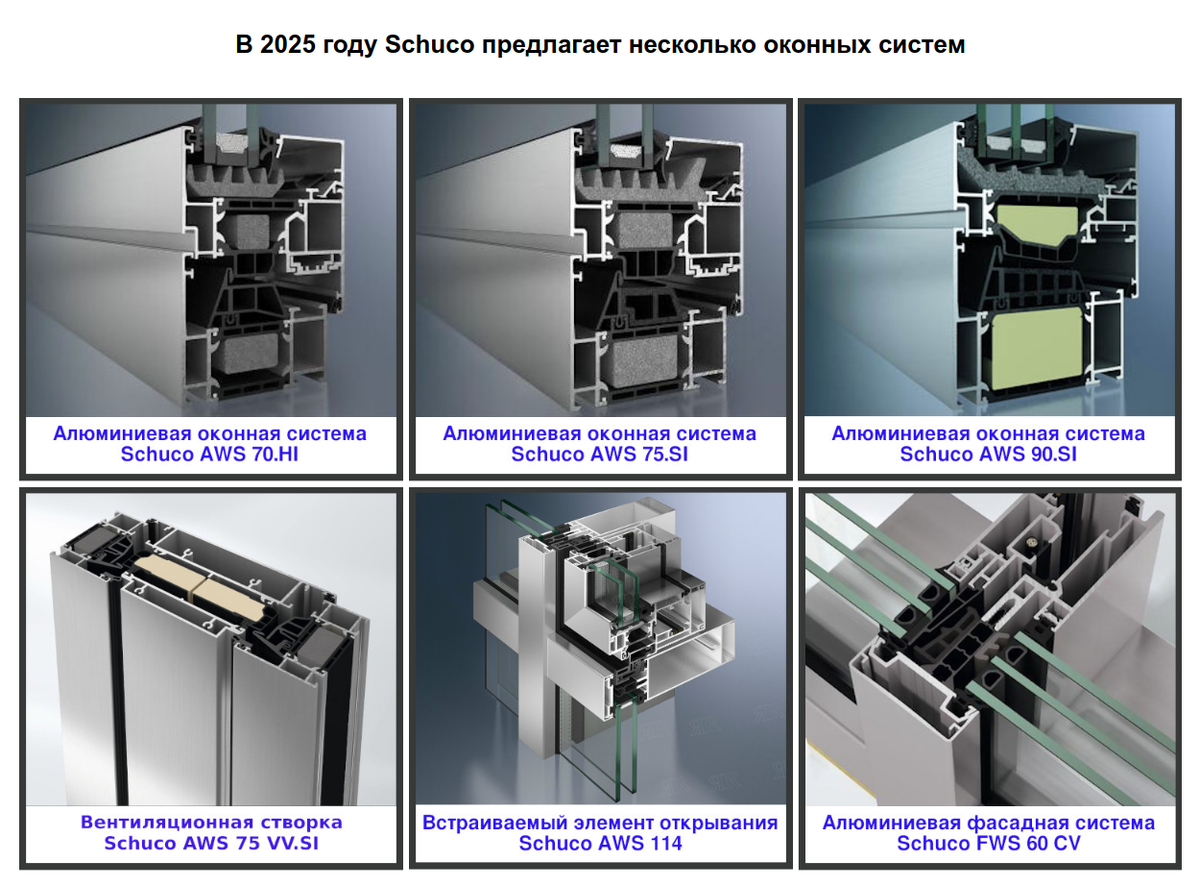 В 2025 году Schuco предлагает несколько оконных систем

Алюминиевая оконная система Schuco AWS 70.HI

Алюминиевая оконная система Schuco AWS 75.SI

Алюминиевая оконная система Schuco AWS 90.SI

Вентиляционная створка Schuco AWS 75 VV.SI

Встраиваемый элемент открывания Schuco AWS 114

Алюминиевая фасадная система Schuco FWS 60 CV