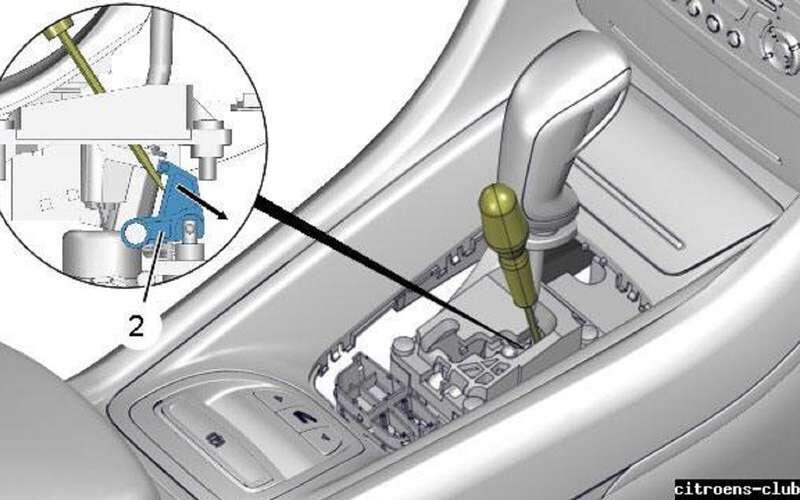 2

citroens-club