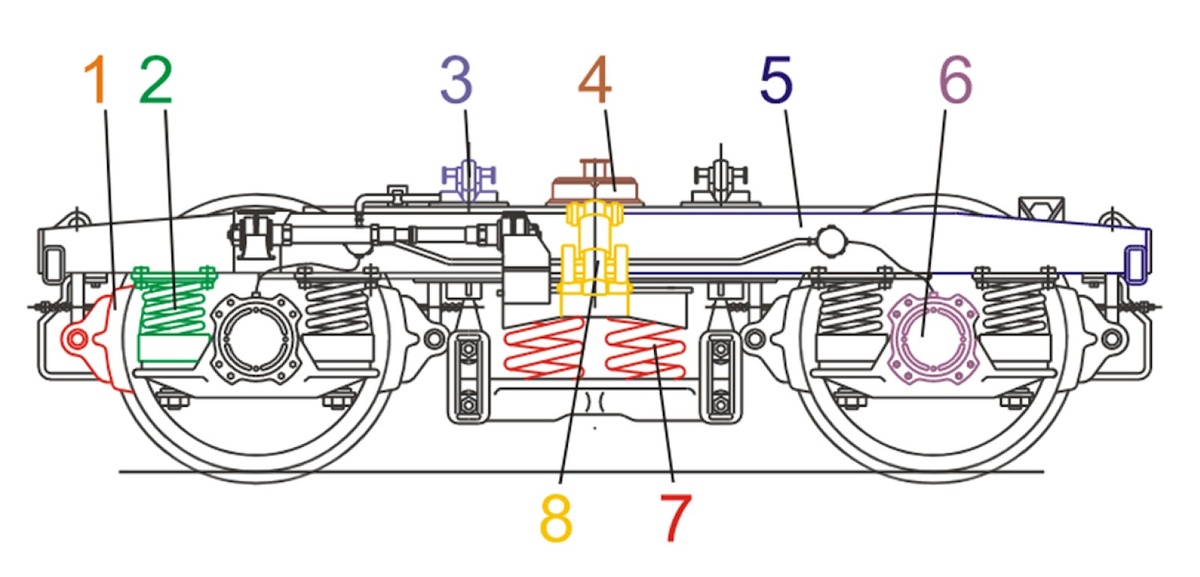 1 2 3 4 5 6

8 7