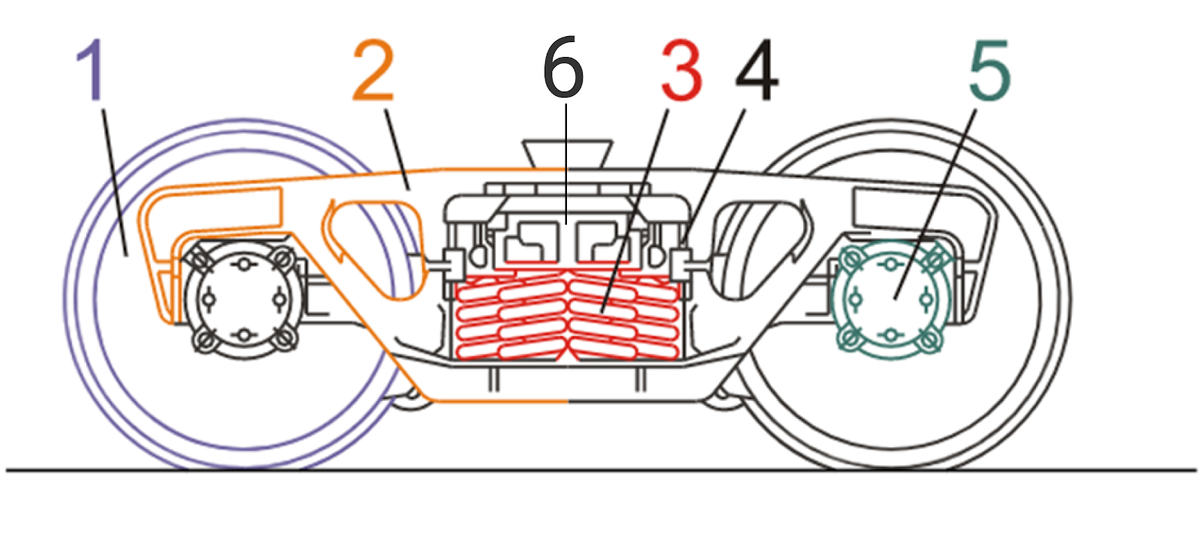 1 2 6 3 4 5