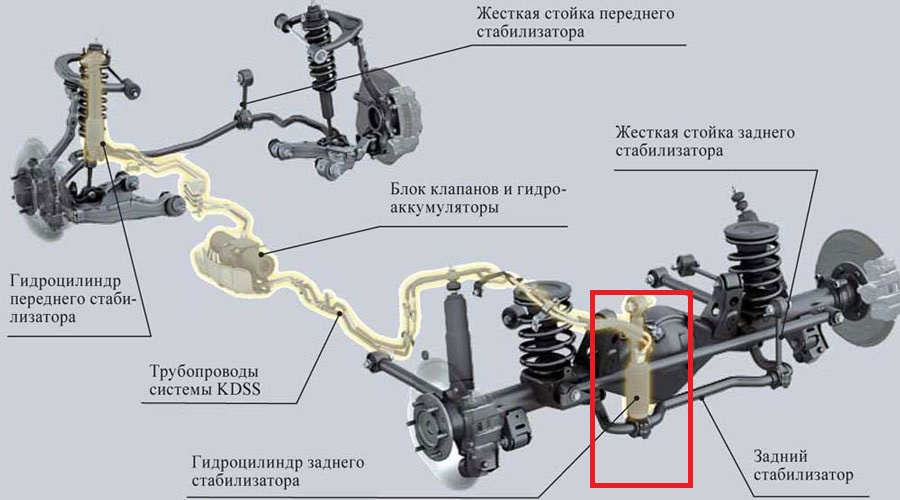 Жесткая стойка переднего стабилизатора

Жесткая стойка заднего стабилизатора

Блок клапанов и гидроаккумуляторы

Гидроцилиндр переднего стабилизатора

Трубопроводы системы KDSS

Гидроцилиндр заднего стабилизатора

Задний стабилизатор