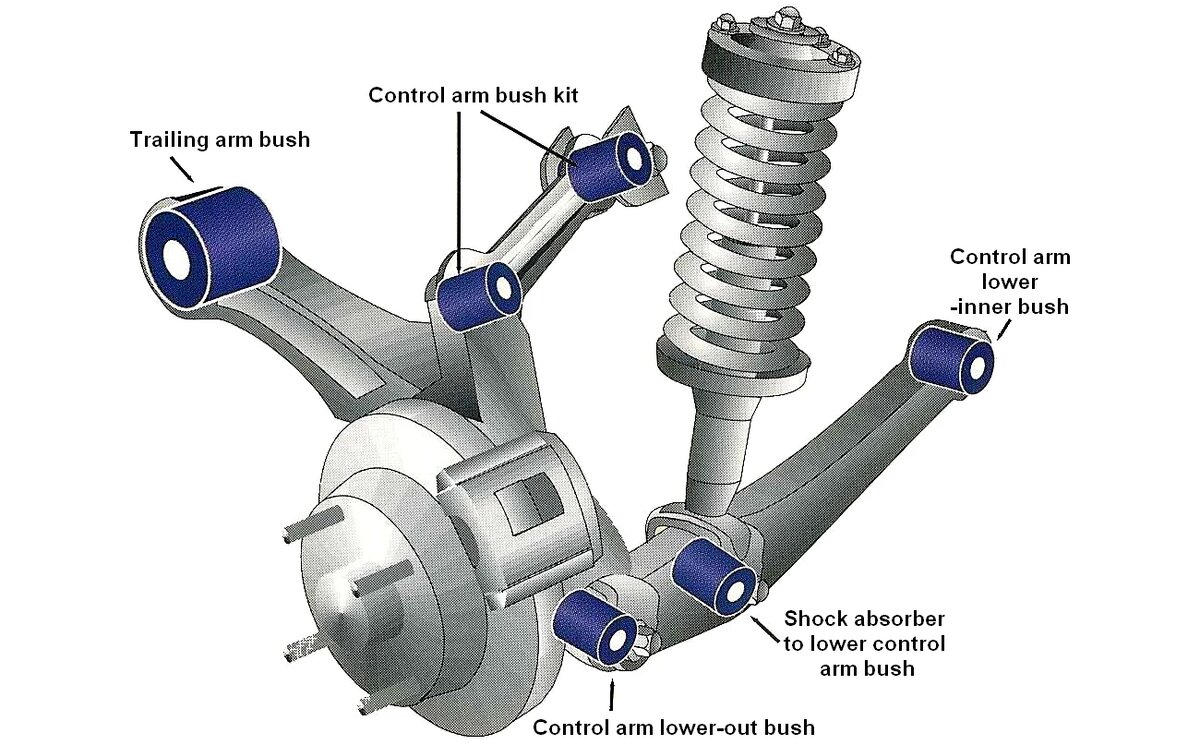 Control arm bush kit

Trailing arm bush

Control arm lower -inner bush

Shock absorber to lower control arm bush

Control arm lower-out bush