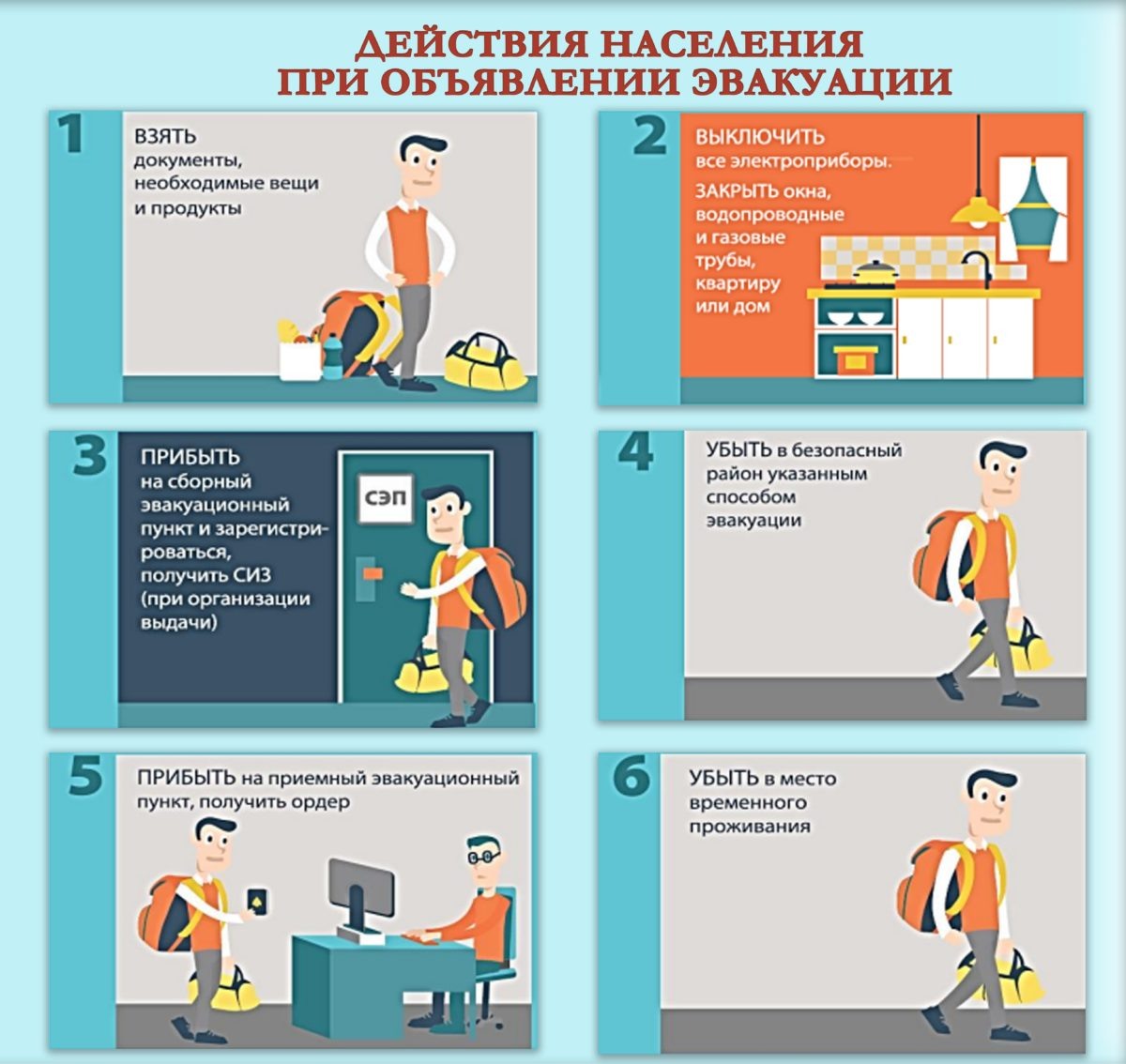 ДЕЙСТВИЯ НАСЕЛЕНИЯ
ПРИ ОБЪЯВЛЕНИИ ЭВАКУАЦИИ

1
ВЗЯТЬ документы, необходимые вещи и продукты

2
ВЫКЛЮЧИТЬ все электроприборы.
ЗАКРЫТЬ окна, водопроводные и газовые трубы, квартиру или дом

3
ПРИБЫТЬ на сборный эвакуационный пункт и зарегистрироваться, получить СИЗ (при организации выдачи)
СЭП

4
УБЫТЬ в безопасный район указанным способом эвакуации

5
ПРИБЫТЬ на приемный эвакуационный пункт, получить ордер

6
УБЫТЬ в место временного проживания