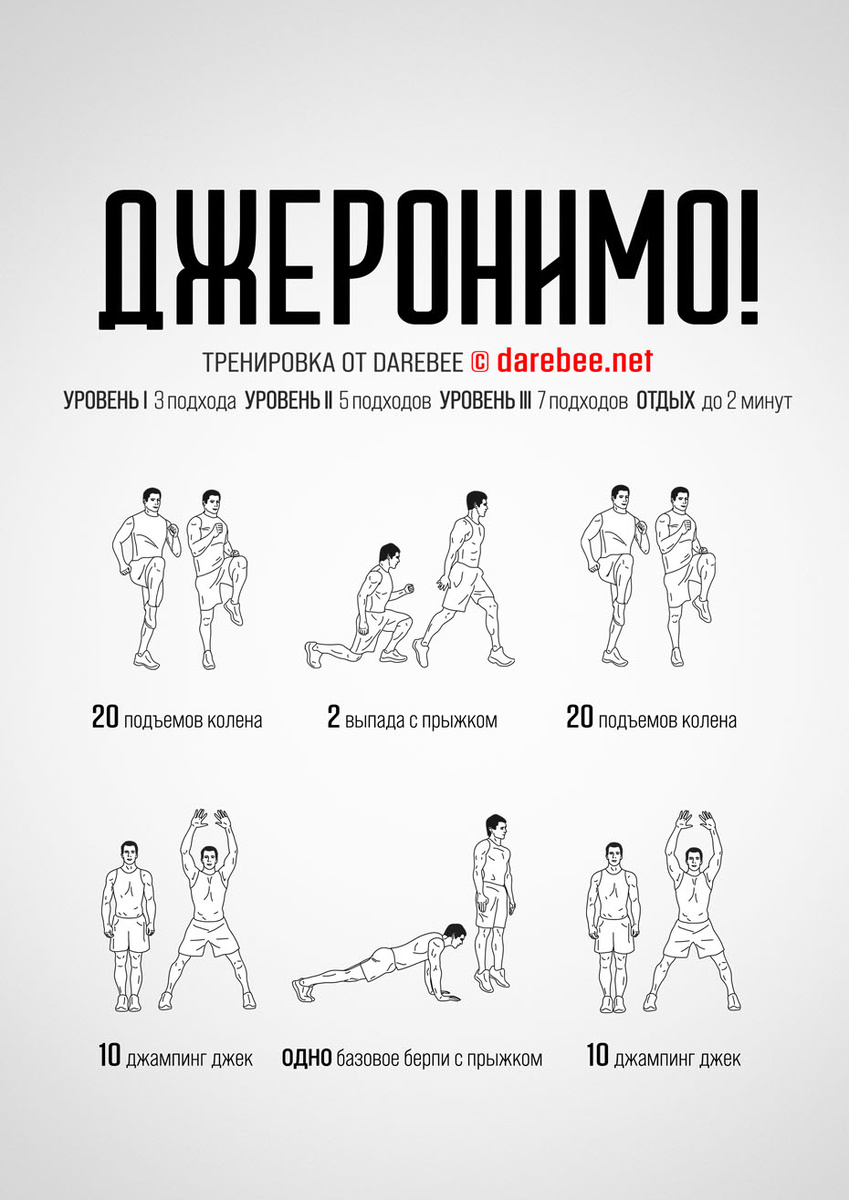 ДЖЕРОНИМО!

ТРЕНИРОВКА ОТ DAREBEE © darebee.net

УРОВЕНЬ I 3 подхода УРОВЕНЬ II 5 подходов УРОВЕНЬ III 7 подходов ОТДЫХ до 2 минут

20 подъемов колена

2 выпада с прыжком

20 подъемов колена

10 джампинг джек

ОДНО базовое берпи с прыжком

10 джампинг джек