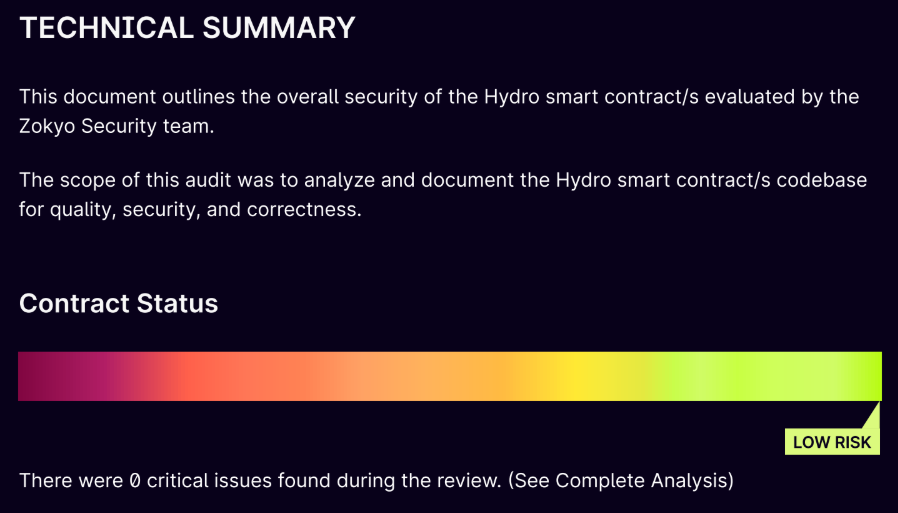 TECHNICAL SUMMARY

This document outlines the overall security of the Hydro smart contract/s evaluated by the Zokyo Security team.

The scope of this audit was to analyze and document the Hydro smart contract/s codebase for quality, security, and correctness.

Contract Status

LOW RISK

There were 0 critical issues found during the review. (See Complete Analysis)