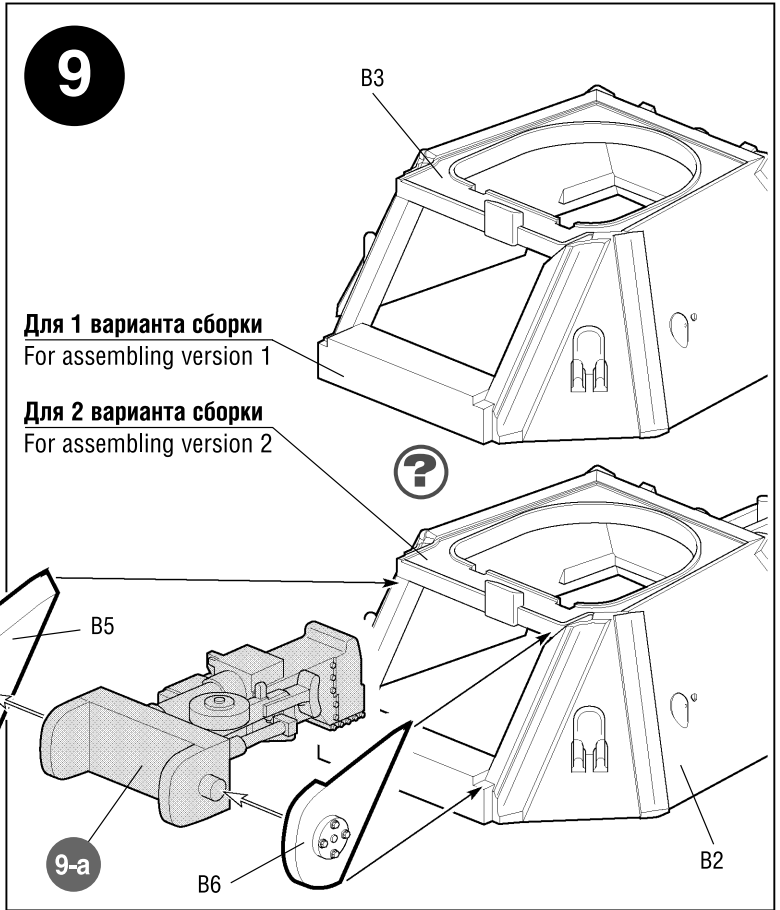 9

B3

**Для 1 варианта сборки**
For assembling version 1

**Для 2 варианта сборки**
For assembling version 2

?

B5

9-a

B6

B2