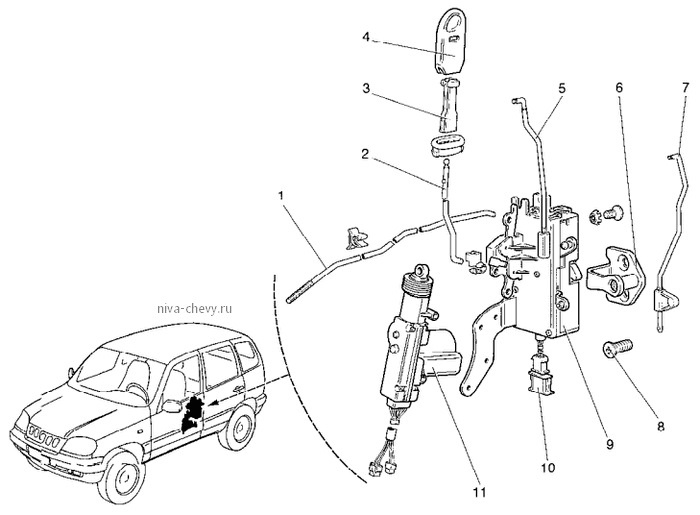 4
3
5
6
7
2
1
niva-chevy.ru
8
9
10
11