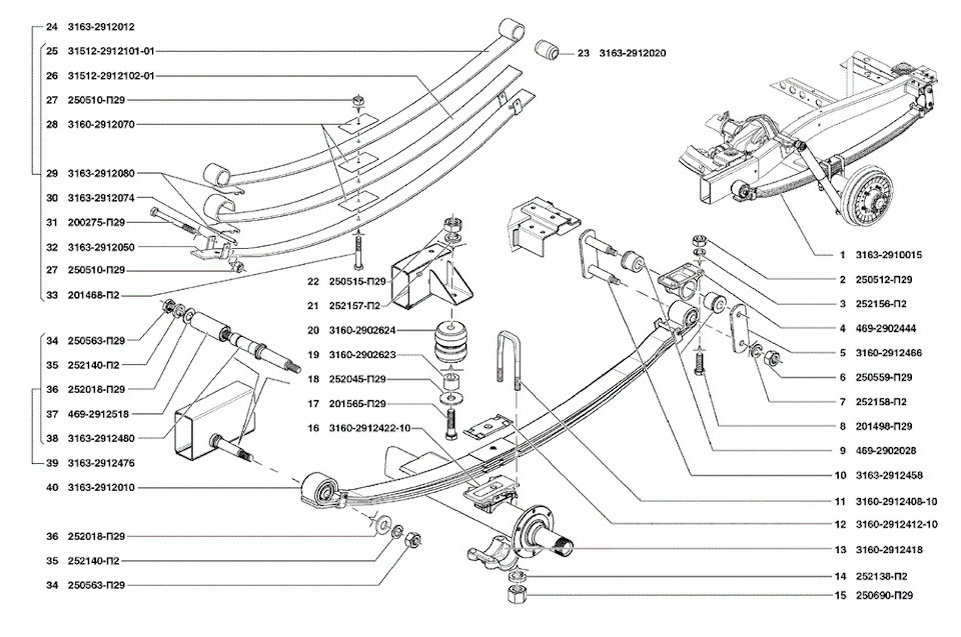 24 3163-2912012
25 31512-2912101-01
26 31512-2912102-01
27 250510-П29
28 3160-2912070
29 3163-2912080
30 3163-2912074
31 200275-П29
32 3163-2912050
27 250510-П29
33 201468-П2
34 250563-П29
35 252140-П2
36 252018-П29
37 469-2912518
38 3163-2912480
39 3163-2912476
40 3163-2912010
36 252018-П29
35 252140-П2
34 250563-П29
23 3163-2912020
22 250515-П29
21 252157-П2
20 3160-2902624
19 3160-2902623
18 252045-П29
17 201565-П29
16 3160-2912422-10
1 3163-2910015
2 250512-П29
3 252156-П2
4 469-2902444
5 3160-2912466
6 250559-П29
7 252158-П2
8 201498-П29
9 469-2902028
10 3163-2912458
11 3160-2912408-10
12 3160-2912412-10
13 3160-2912418
14 252138-П2
15 250690-П29