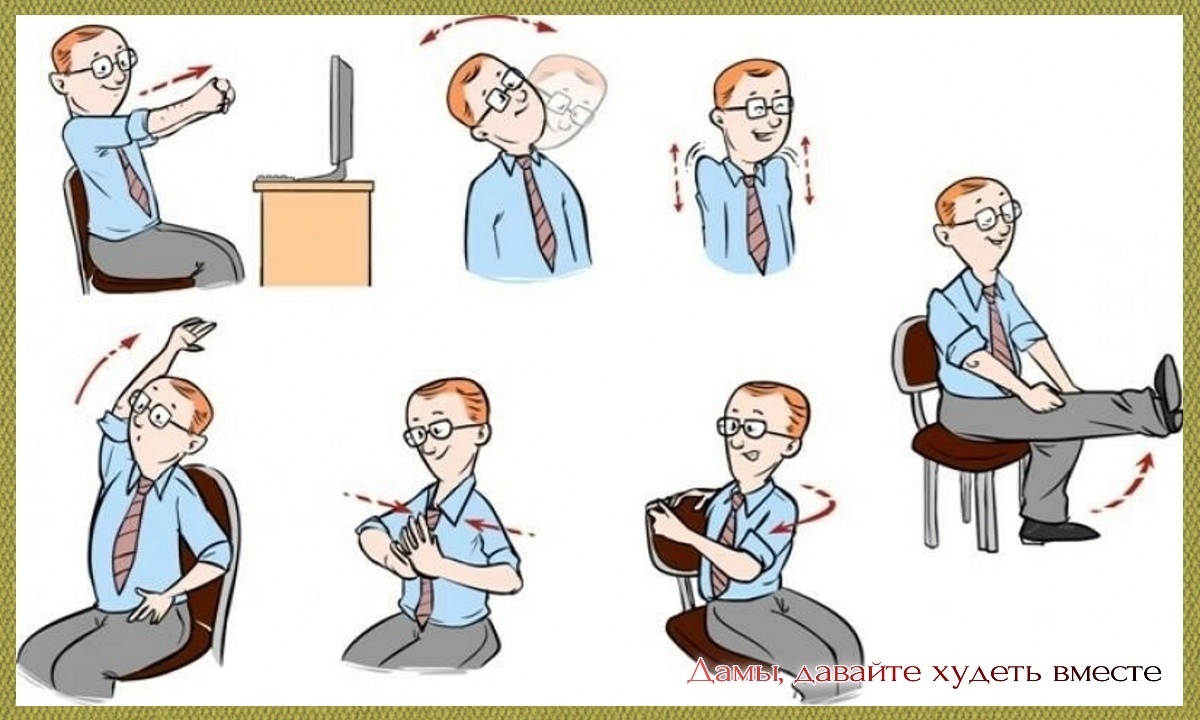 Дамы, давайте худеть вместе