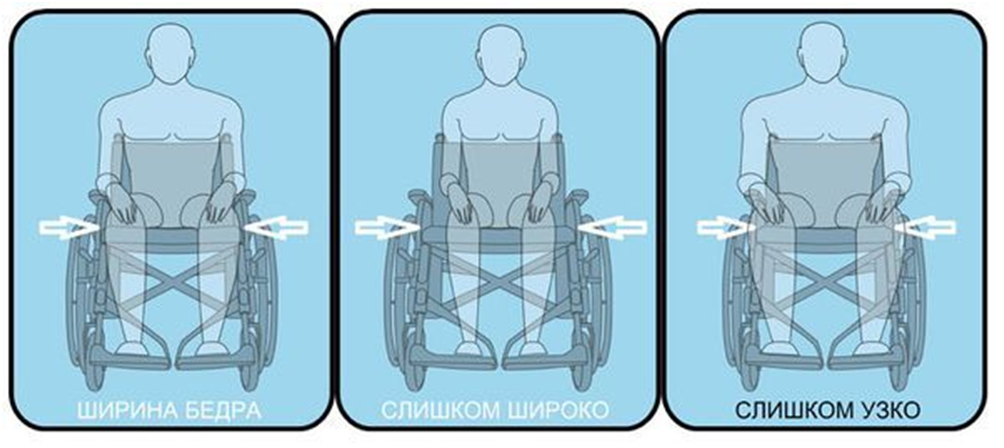 ШИРИНА БЕДРА

СЛИШКОМ ШИРОКО

СЛИШКОМ УЗКО