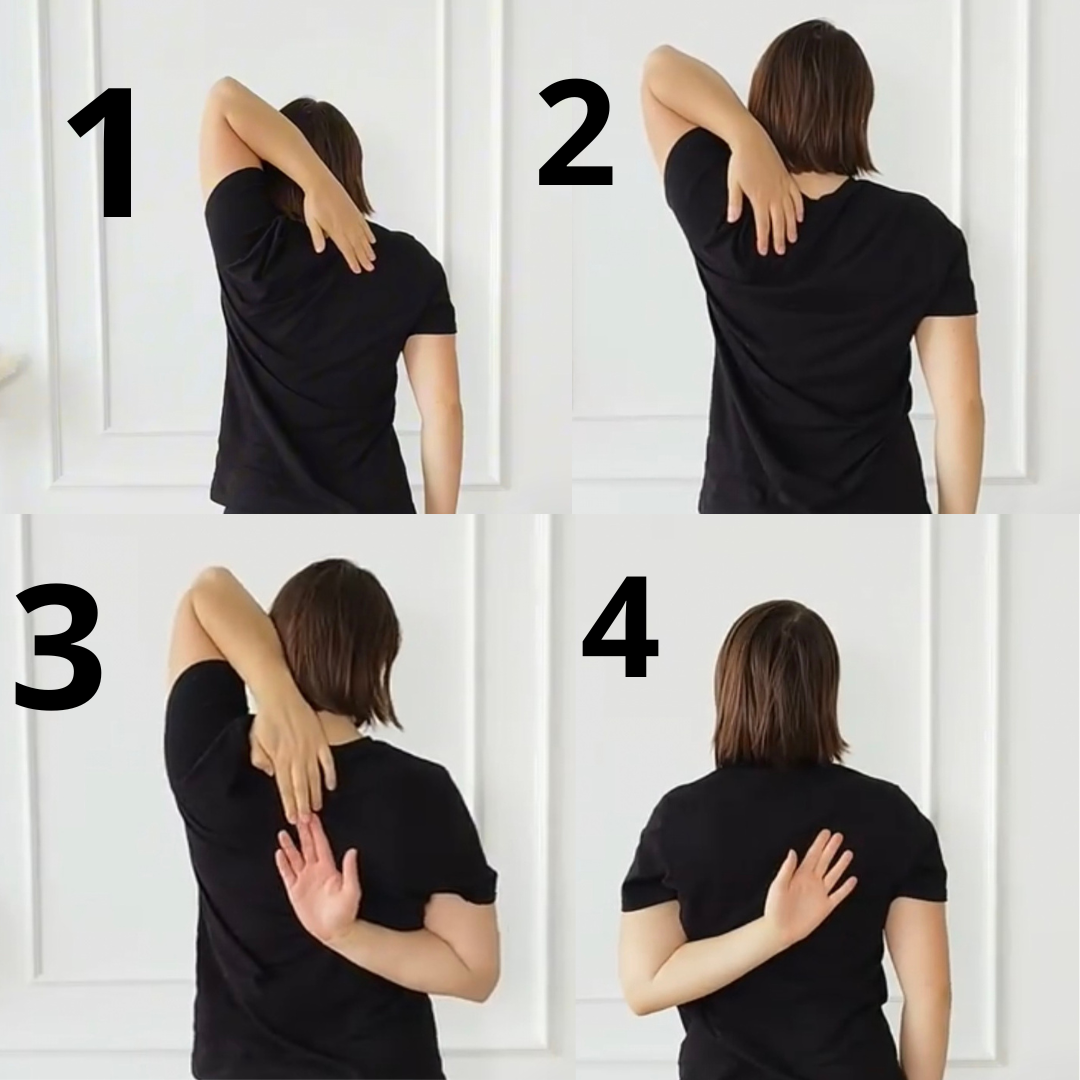 1

2

3

4