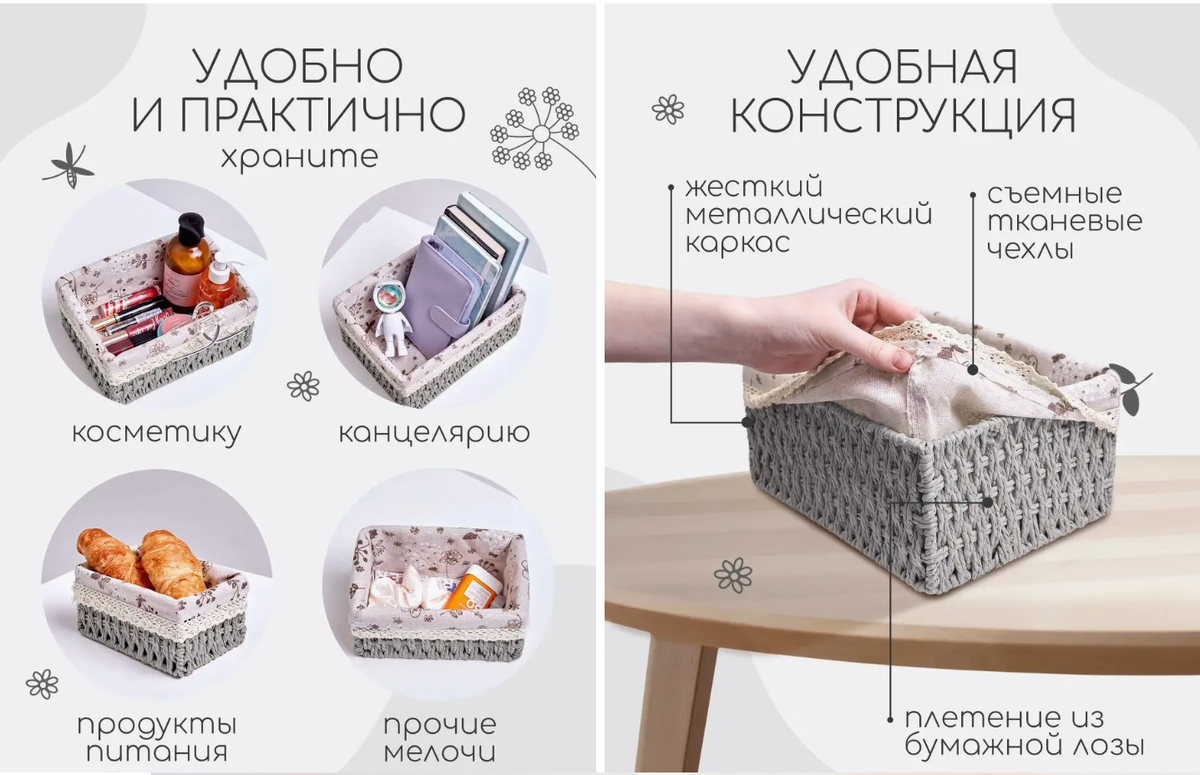 УДОБНО
И ПРАКТИЧНО
храните

косметику

канцелярию

продукты питания

прочие мелочи

УДОБНАЯ
КОНСТРУКЦИЯ

жесткий металлический каркас

съемные тканевые чехлы

плетение из бумажной лозы