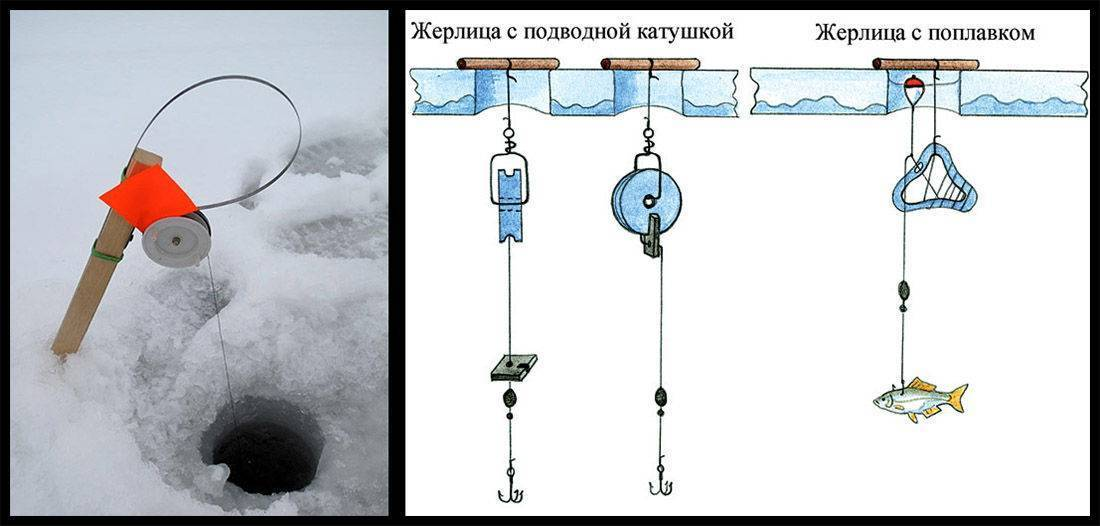 Жерлица с подводной катушкой

Жерлица с поплавком