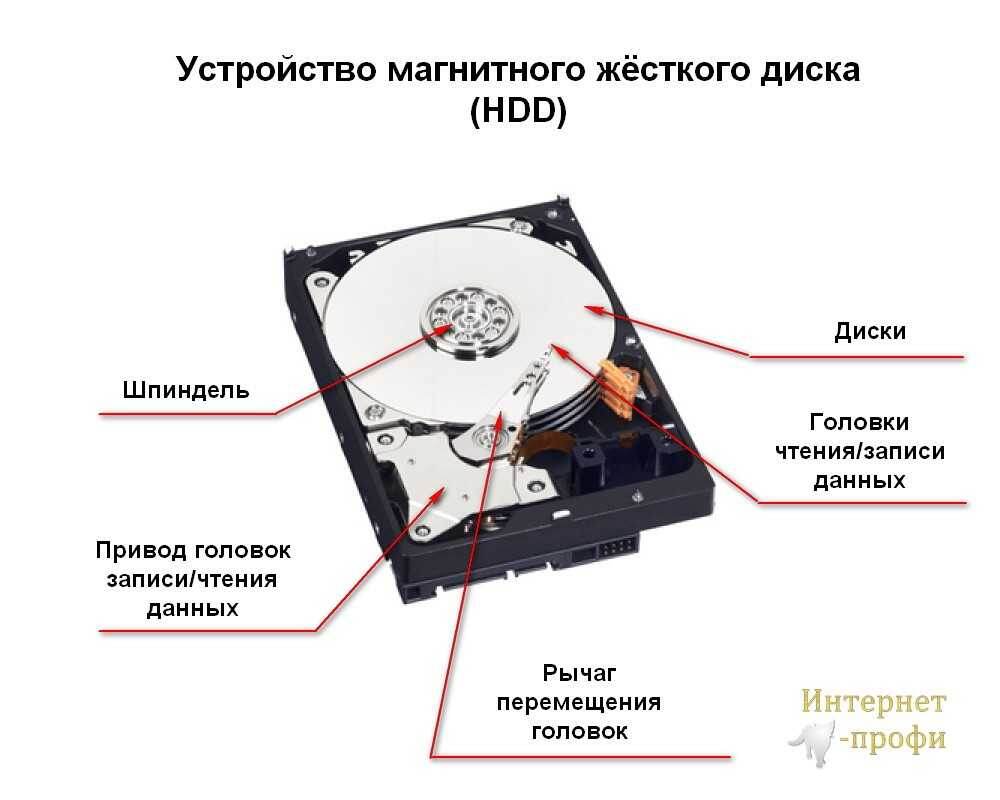 Устройство магнитного жёсткого диска (HDD)

Диски

Шпиндель

Головки чтения/записи данных

Привод головок записи/чтения данных

Рычаг перемещения головок

Интернет -профи