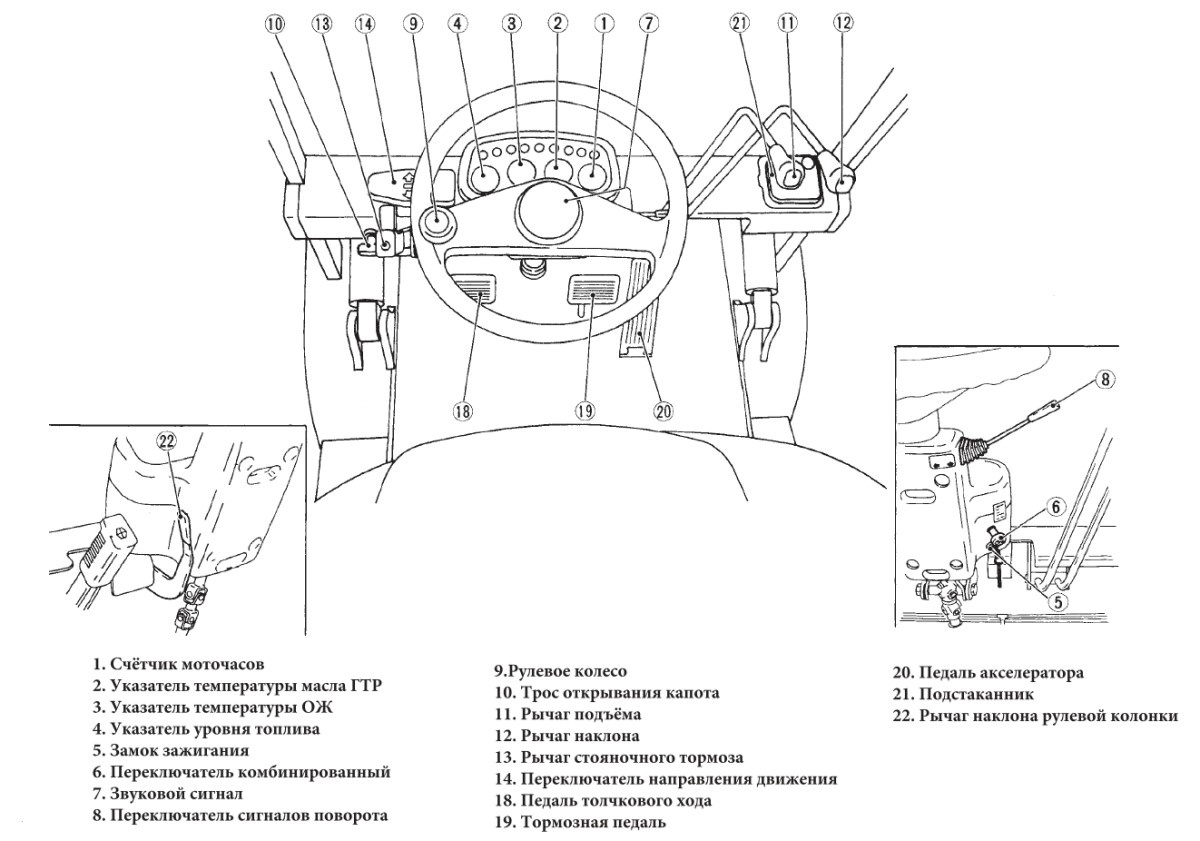 ⑩ ⑬ ⑭ ⑨ ④ ③ ② ① ⑦ ㉑ ⑪ ⑫

⑱ ⑲ ⑳

㉒

8
6
5

1. Счётчик моточасов
2. Указатель температуры масла ГТР
3. Указатель температуры ОЖ
4. Указатель уровня топлива
5. Замок зажигания
6. Переключатель комбинированный
7. Звуковой сигнал
8. Переключатель сигналов поворота

9.Рулевое колесо
10. Трос открывания капота
11. Рычаг подъёма
12. Рычаг наклона
13. Рычаг стояночного тормоза
14. Переключатель направления движения
18. Педаль толчкового хода
19. Тормозная педаль

20. Педаль акселератора
21. Подстаканник
22. Рычаг наклона рулевой колонки