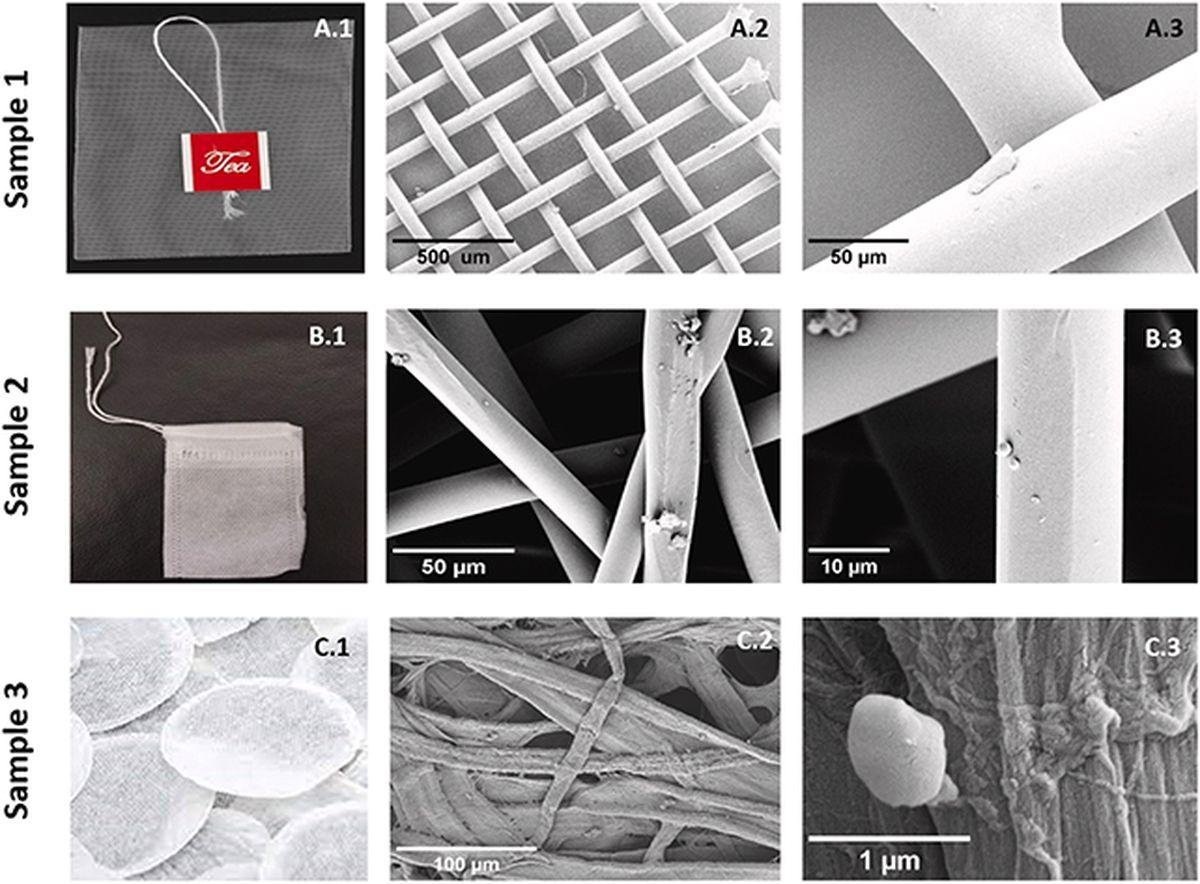 Sample 1

A.1

Tea

A.2

500 um

A.3

50 µm

Sample 2

B.1

B.2

50 µm

B.3

10 µm

Sample 3

C.1

C.2

100 µm

C.3

1 µm