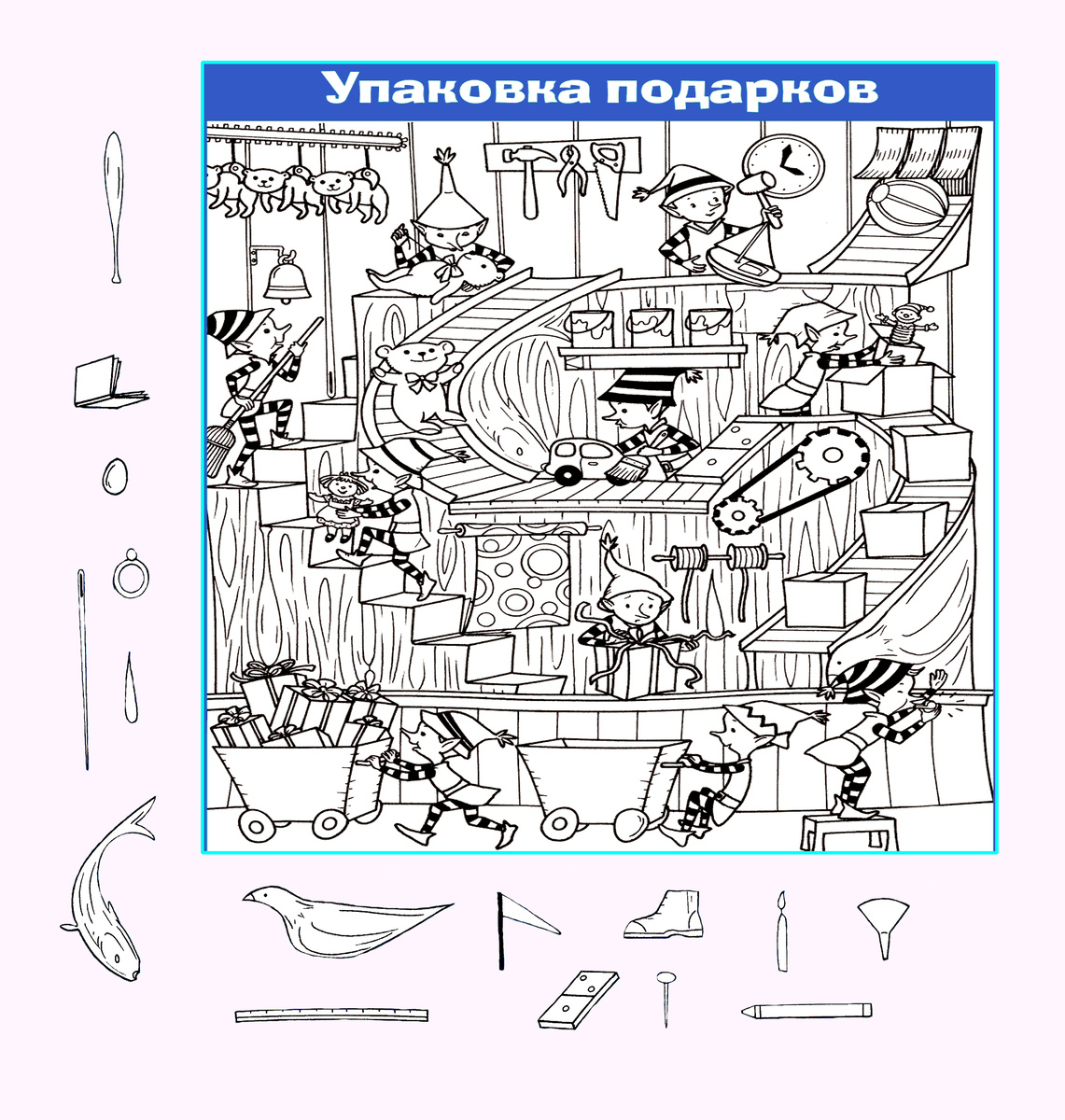 Упаковка подарков