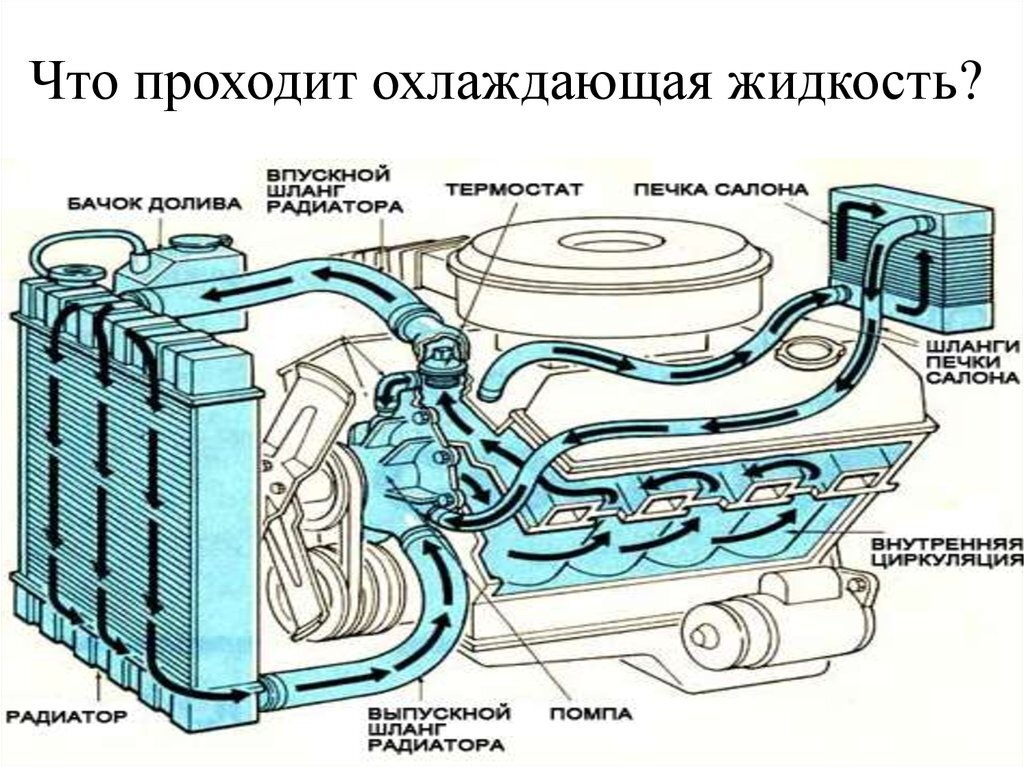 Что проходит охлаждающая жидкость?

БАЧОК ДОЛИВА

ВПУСКНОЙ ШЛАНГ РАДИАТОРА

ТЕРМОСТАТ

ПЕЧКА САЛОНА

ШЛАНГИ ПЕЧКИ САЛОНА

ВНУТРЕННЯЯ ЦИРКУЛЯЦИЯ

РАДИАТОР

ВЫПУСКНОЙ ШЛАНГ РАДИАТОРА

ПОМПА