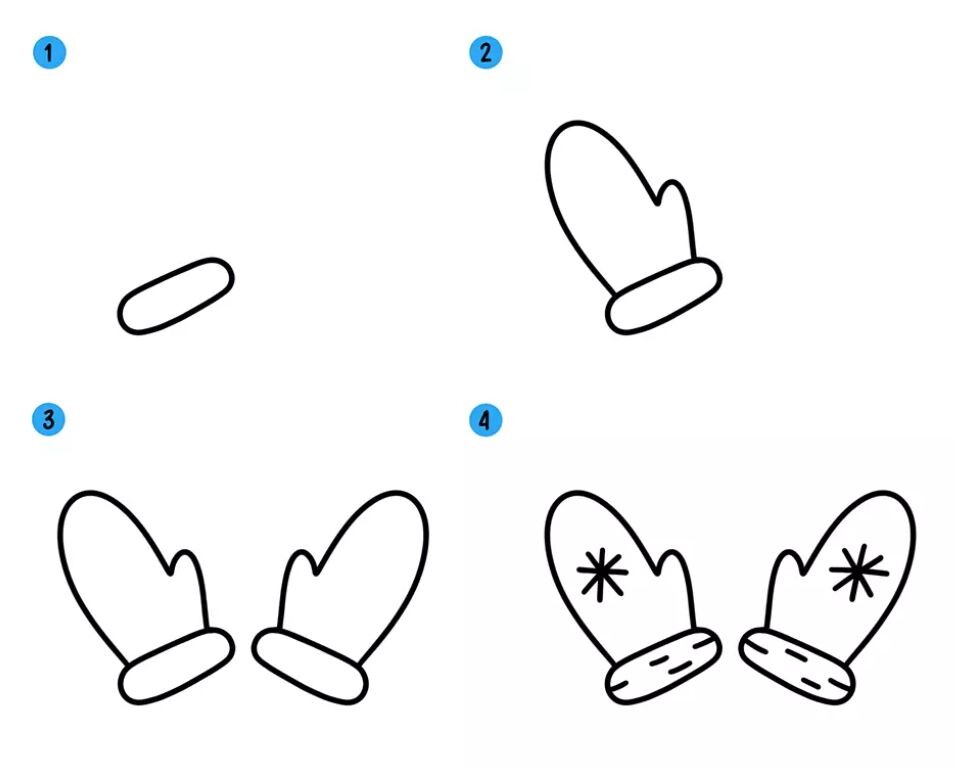 1

2

3

4