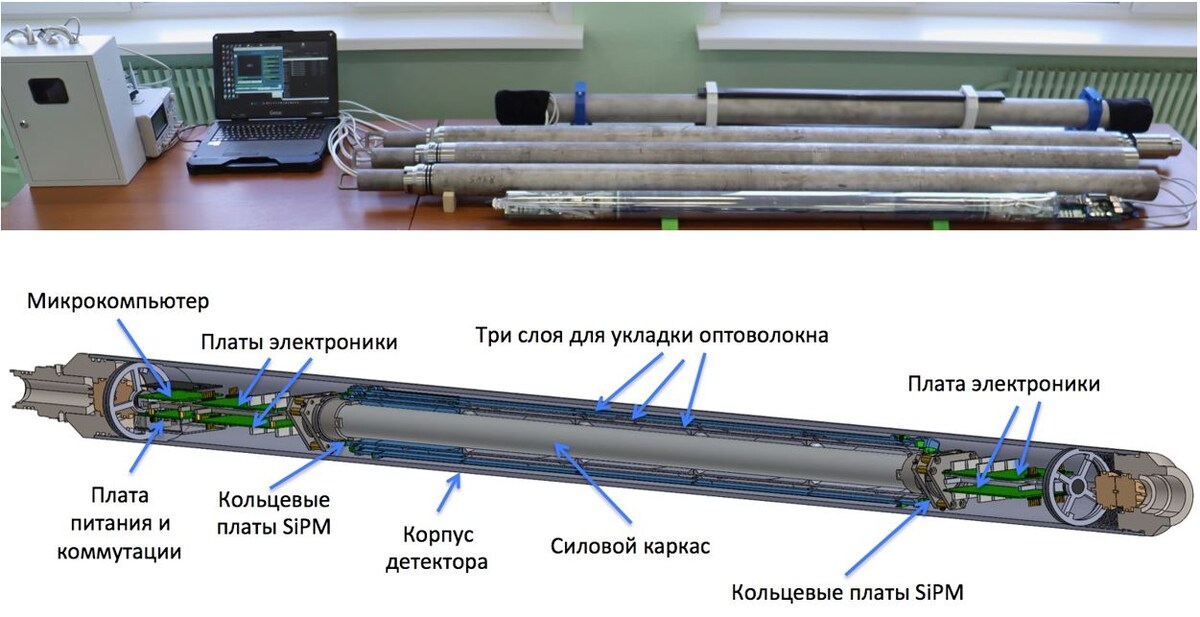 Микрокомпьютер

Платы электроники

Три слоя для укладки оптоволокна

Плата электроники

Плата питания и коммутации

Кольцевые платы SiPM

Корпус детектора

Силовой каркас

Кольцевые платы SiPM