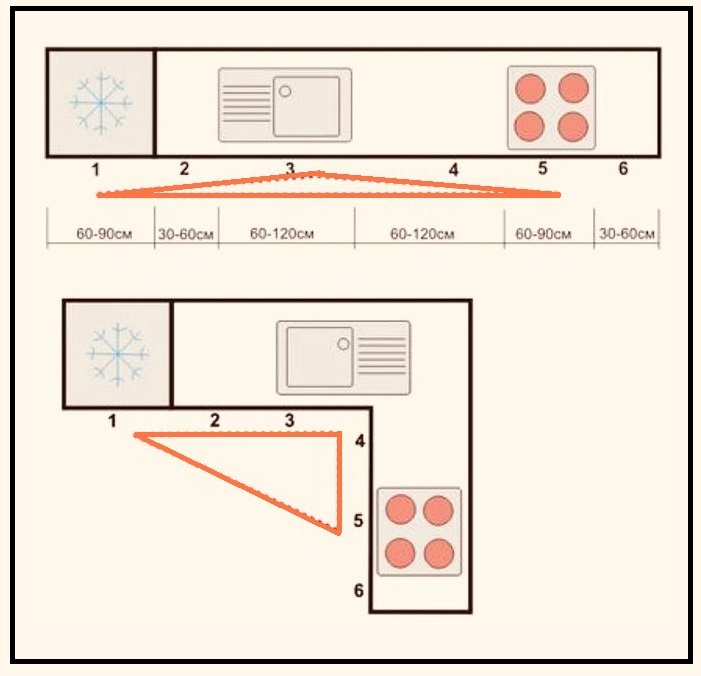 1 2 3 4 5 6

60-90см 30-60см 60-120см 60-120см 60-90см 30-60см

1 2 3 4 5 6