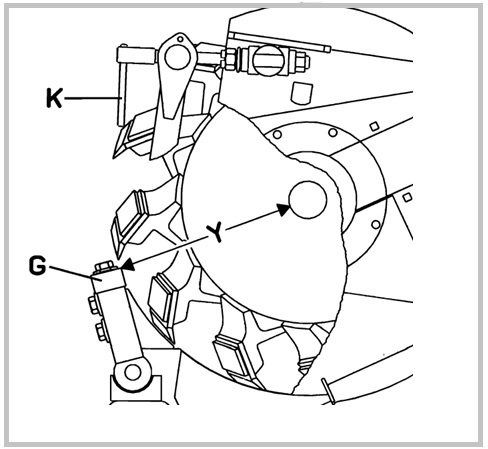 K

Y

G