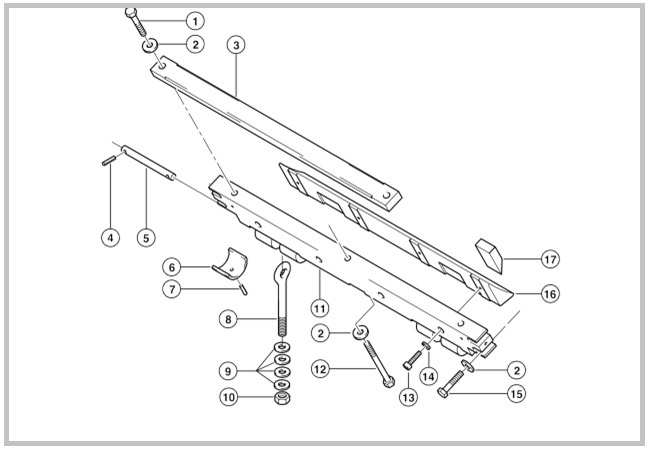 1
2
3
4
5
6
7
8
9
10
11
2
12
13
14
2
15
16
17