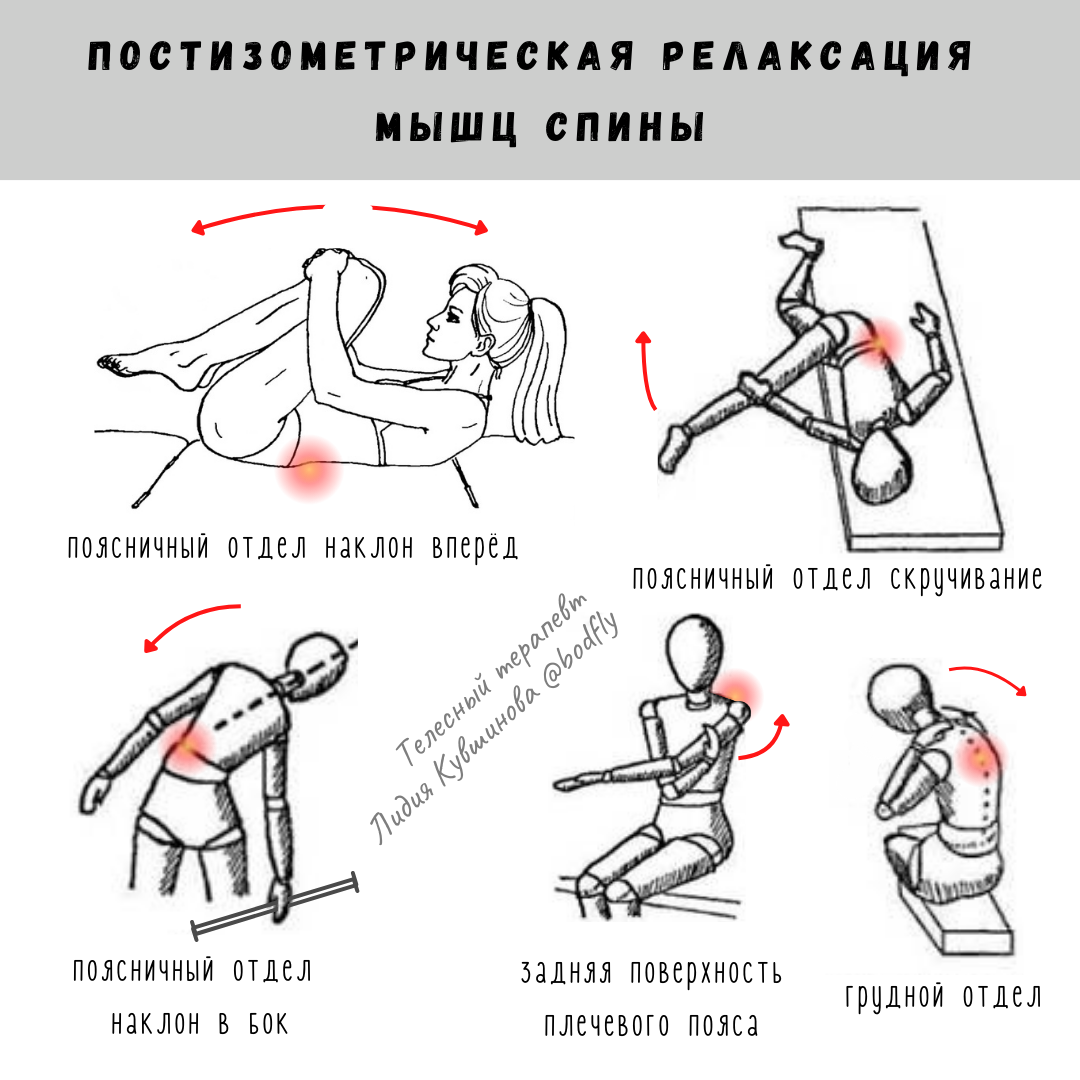 ПОСТИЗОМЕТРИЧЕСКАЯ РЕЛАКСАЦИЯ МЫШЦ СПИНЫ

поясничный отдел наклон вперёд

поясничный отдел скручивание

Телесный терапевт Лидия Кувшинова @bodfly

поясничный отдел наклон в бок

задняя поверхность плечевого пояса

грудной отдел