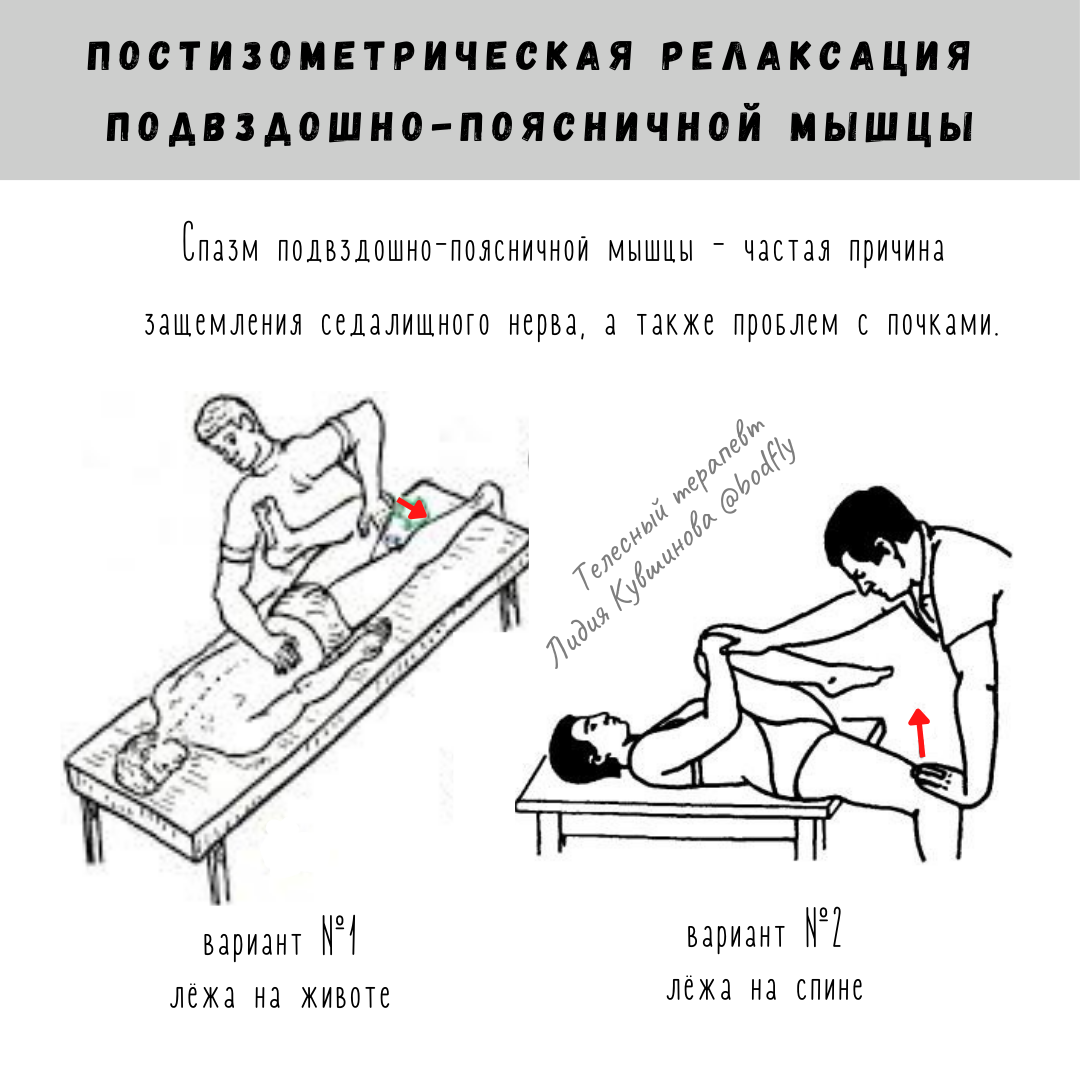 ПОСТИЗОМЕТРИЧЕСКАЯ РЕЛАКСАЦИЯ ПОДВЗДОШНО-ПОЯСНИЧНОЙ МЫШЦЫ

Спазм подвздошно-поясничной мышцы - частая причина защемления седалищного нерва, а также проблем с почками.

Телесный терапевт
Лидия Кувшинова @bodfly

вариант №1
лёжа на животе

вариант №2
лёжа на спине