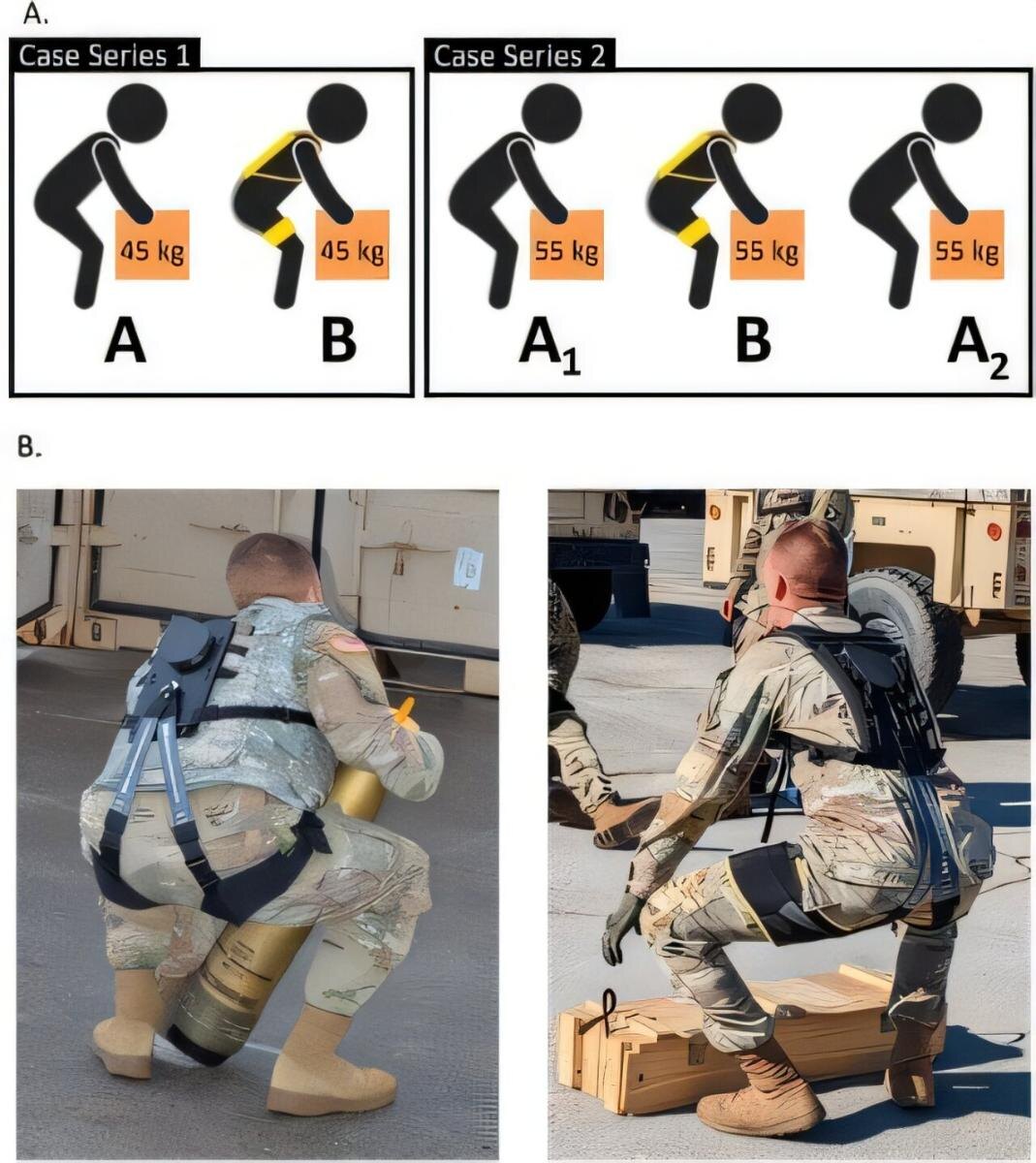 A.

Case Series 1

45 kg

45 kg

A

B

Case Series 2

55 kg

55 kg

55 kg

$A_1$

B

$A_2$

B.