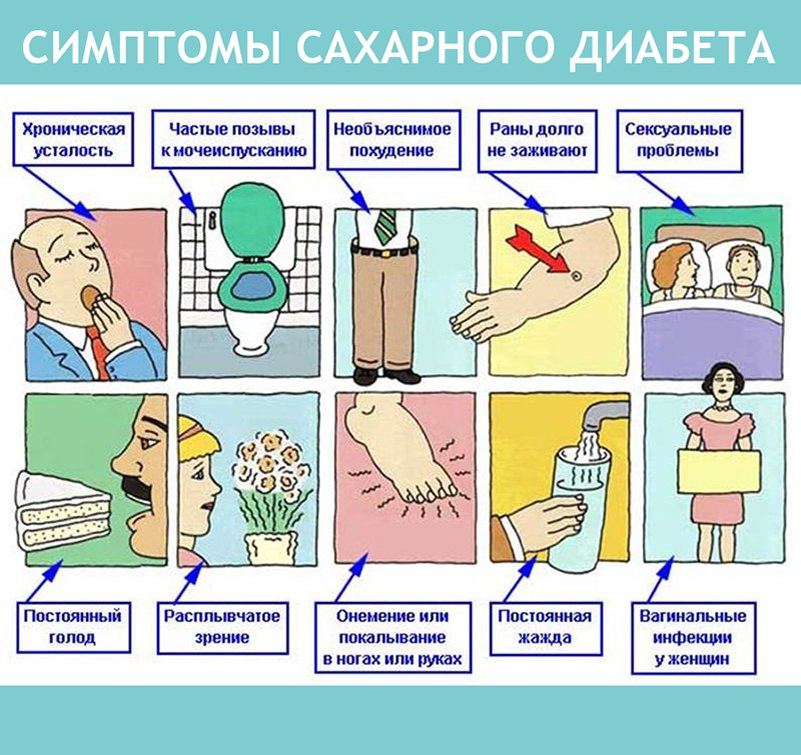 СИМПТОМЫ САХАРНОГО ДИАБЕТА

Хроническая усталость

Частые позывы к мочеиспусканию

Необъяснимое похудение

Раны долго не заживают

Сексуальные проблемы

Постоянный голод

Расплывчатое зрение

Онемение или покалывание в ногах или руках

Постоянная жажда

Вагинальные инфекции у женщин