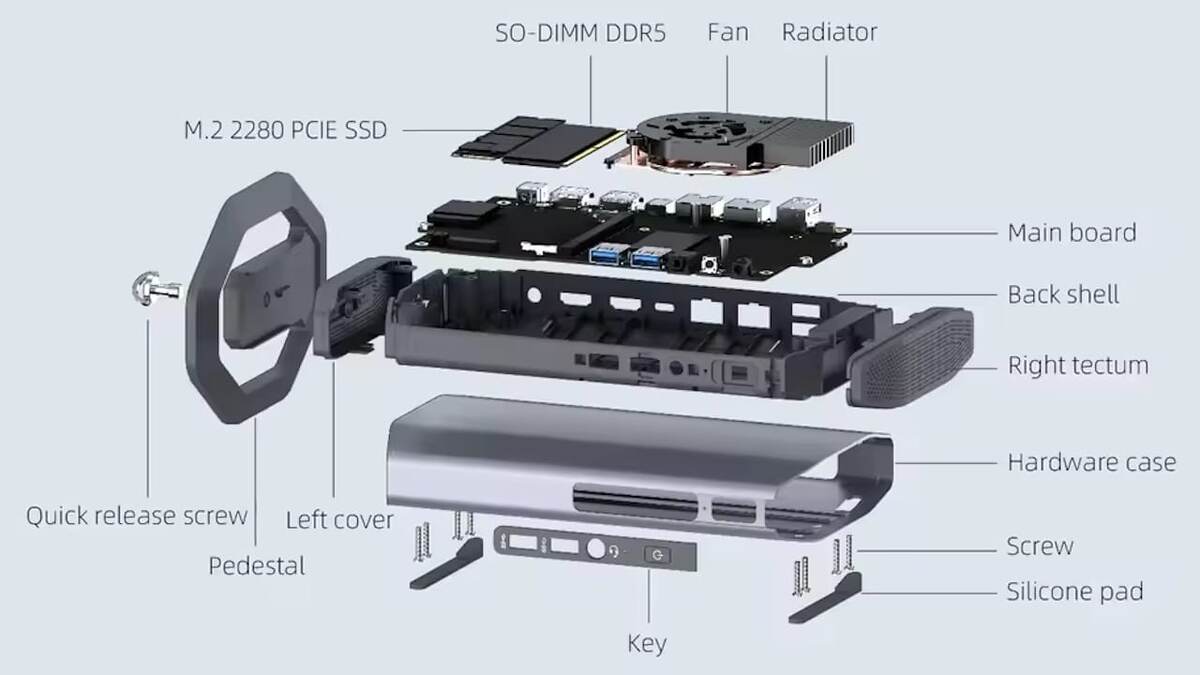 SO-DIMM DDR5
Fan
Radiator
M.2 2280 PCIE SSD
Main board
Back shell
Right tectum
Hardware case
Quick release screw
Left cover
Pedestal
Screw
Silicone pad
Key