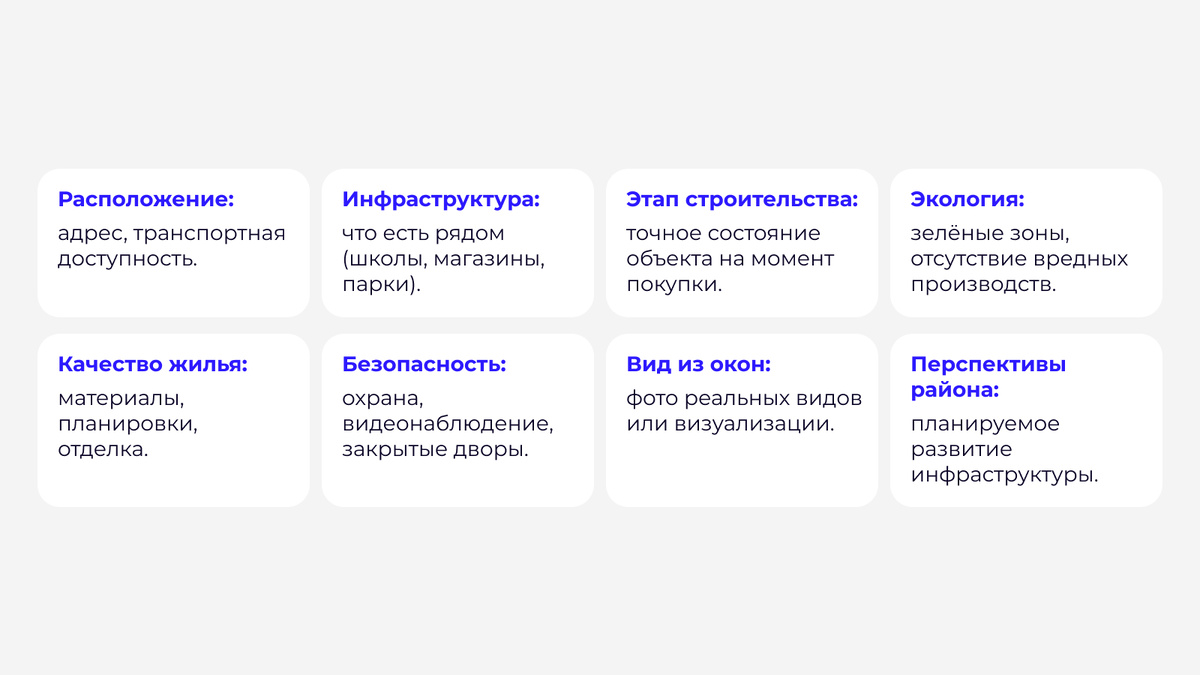 Расположение:

адрес, транспортная доступность.

Инфраструктура:

что есть рядом (школы, магазины, парки).

Этап строительства:

точное состояние объекта на момент покупки.

Экология:

зелёные зоны, отсутствие вредных производств.

Качество жилья:

материалы, планировки, отделка.

Безопасность:

охрана, видеонаблюдение, закрытые дворы.

Вид из окон:

фото реальных видов или визуализации.

Перспективы района:

планируемое развитие инфраструктуры.