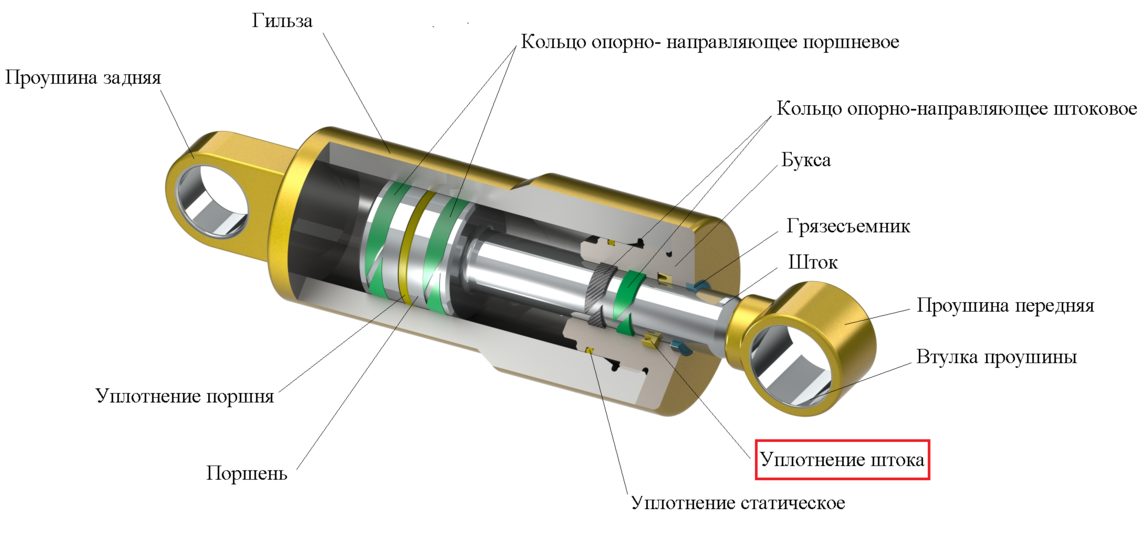 Гильза
Кольцо опорно- направляющее поршневое
Проушина задняя
Кольцо опорно-направляющее штоковое
Букса
Грязесъемник
Шток
Проушина передняя
Втулка проушины
Уплотнение поршня
Поршень
Уплотнение штока
Уплотнение статическое