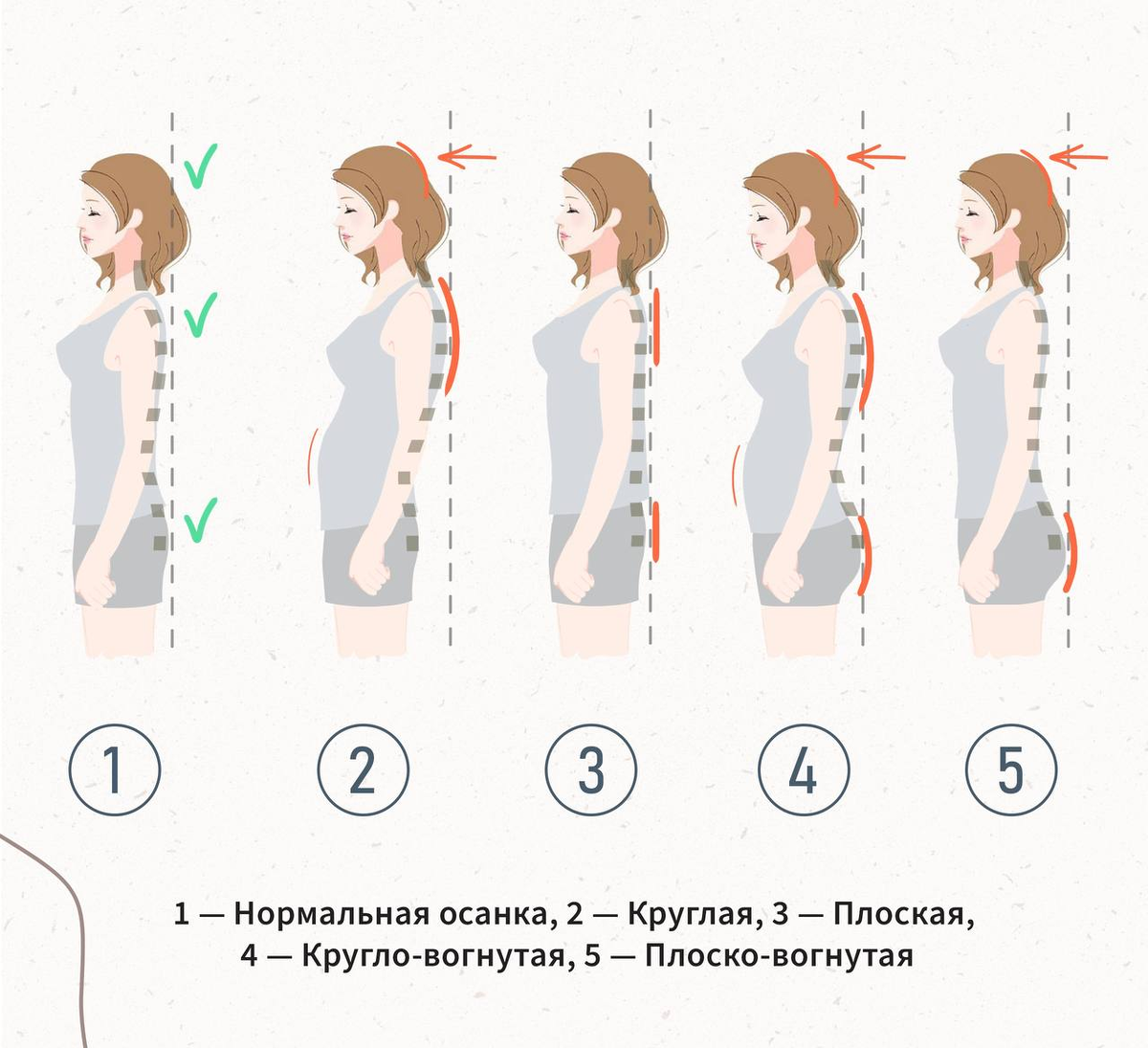 1

2

3

4

5

1 — Нормальная осанка, 2 — Круглая, 3 — Плоская, 4 — Кругло-вогнутая, 5 — Плоско-вогнутая