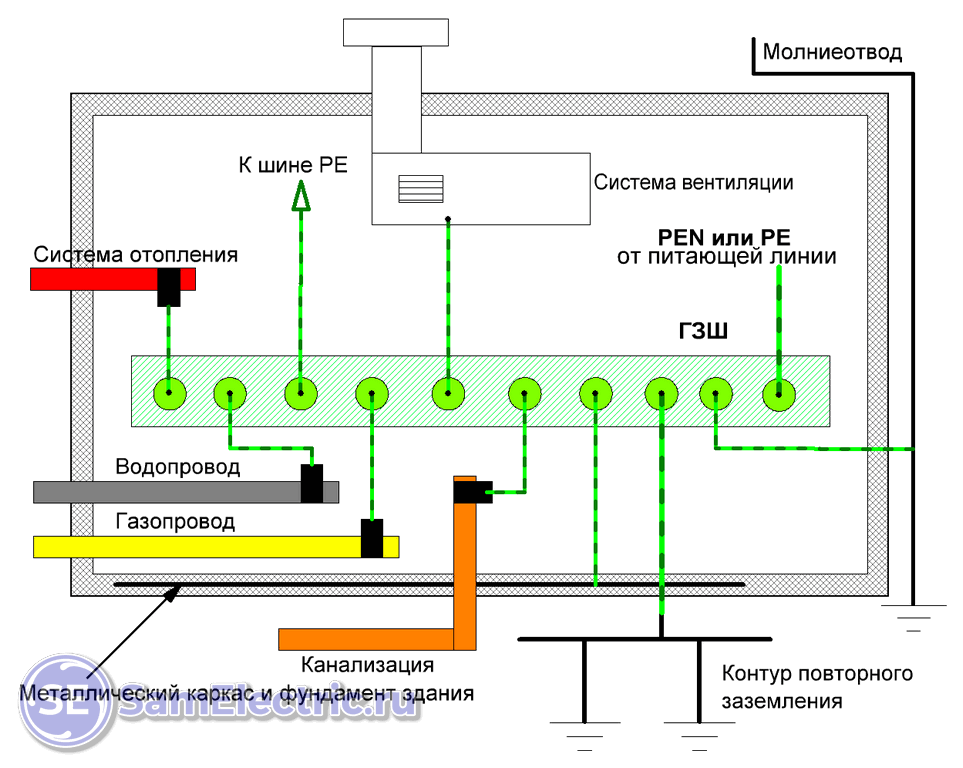 Молниеотвод

К шине PE

Система вентиляции

Система отопления

PEN или PE
от питающей линии

ГЗШ

Водопровод

Газопровод

Канализация

Металлический каркас и фундамент здания

Контур повторного заземления

SE SamElectric.ru