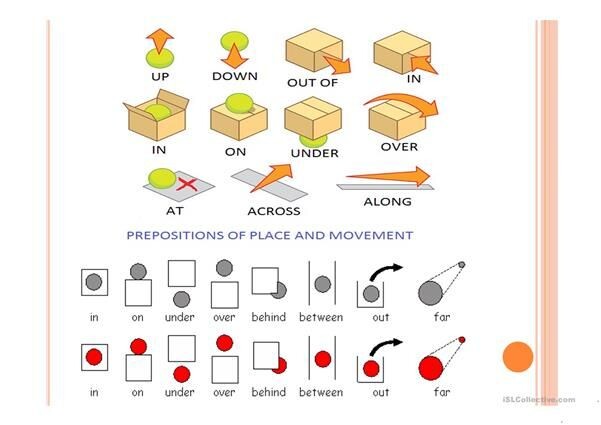 UP DOWN OUT OF IN

IN ON UNDER OVER

AT ACROSS ALONG

PREPOSITIONS OF PLACE AND MOVEMENT

in on under over behind between out far

in on under over behind between out far

iSLCollective.com