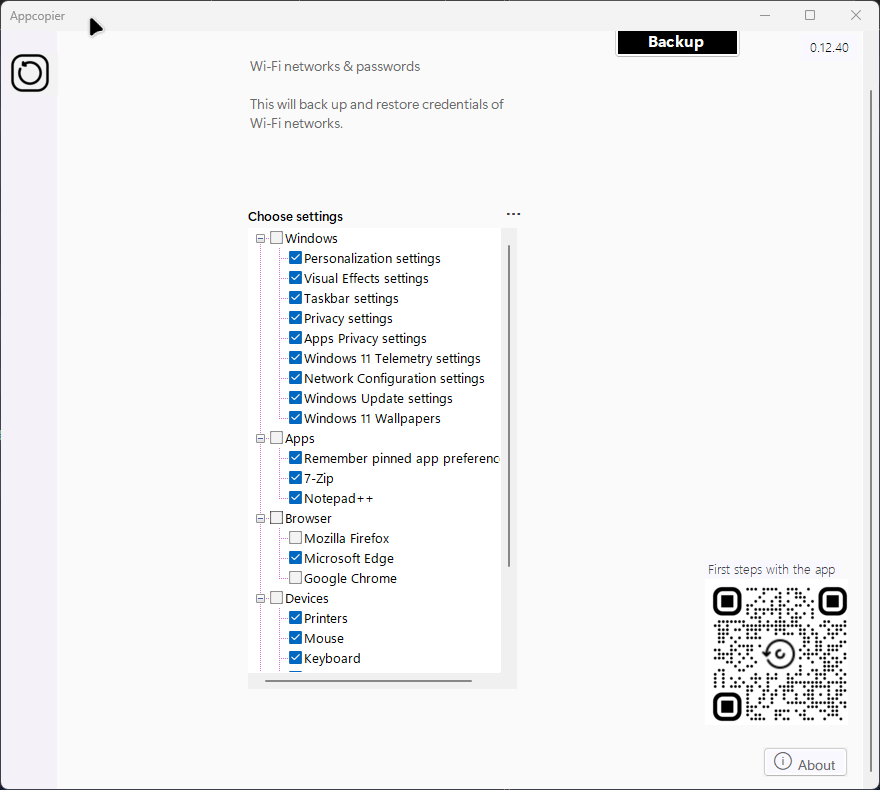 Appcopier

Backup

0.12.40

Wi-Fi networks & passwords

This will back up and restore credentials of Wi-Fi networks.

Choose settings ...

Windows
Personalization settings
Visual Effects settings
Taskbar settings
Privacy settings
Apps Privacy settings
Windows 11 Telemetry settings
Network Configuration settings
Windows Update settings
Windows 11 Wallpapers
Apps
Remember pinned app preferenc
7-Zip
Notepad++
Browser
Mozilla Firefox
Microsoft Edge
Google Chrome
Devices
Printers
Mouse
Keyboard

First steps with the app

About