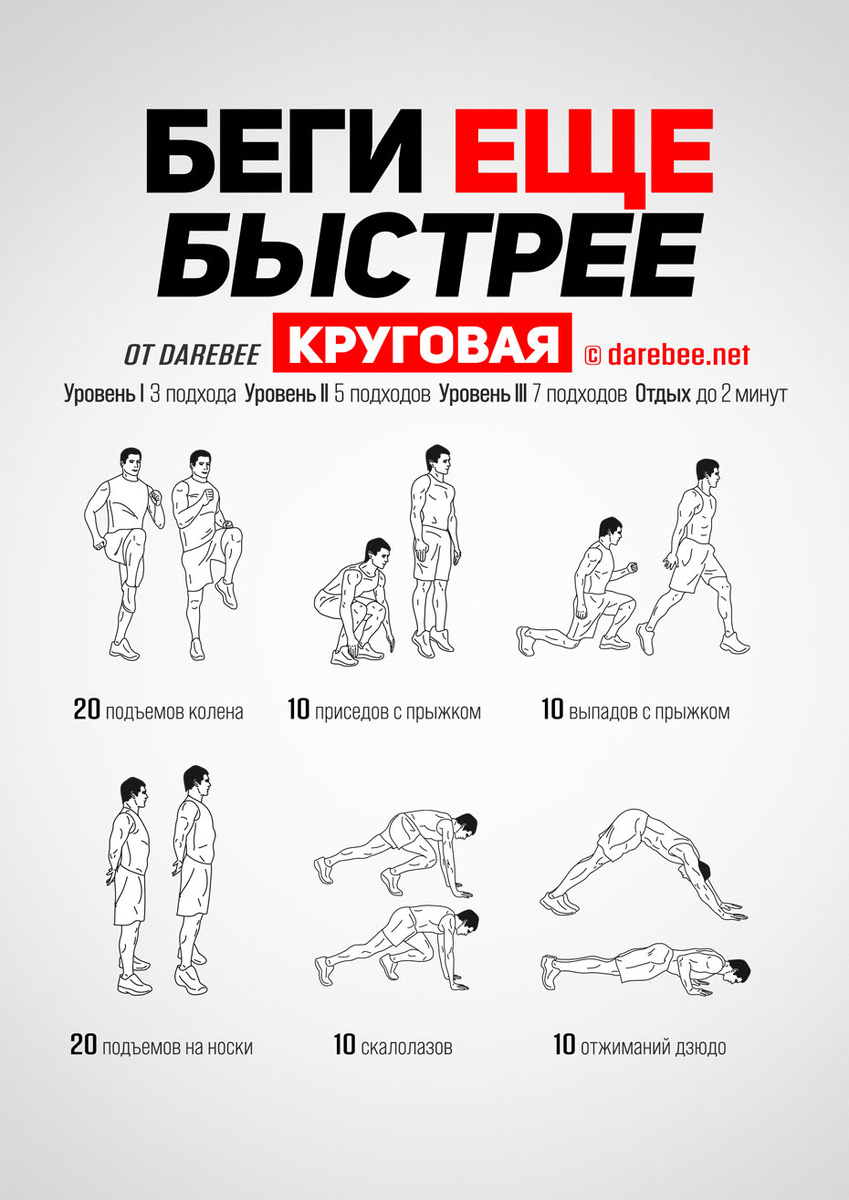 БЕГИ ЕЩЕ БЫСТРЕЕ

ОТ DAREBEE КРУГОВАЯ © darebee.net

Уровень I 3 подхода Уровень II 5 подходов Уровень III 7 подходов Отдых до 2 минут

20 подъемов колена

10 приседов с прыжком

10 выпадов с прыжком

20 подъемов на носки

10 скалолазов

10 отжиманий дзюдо