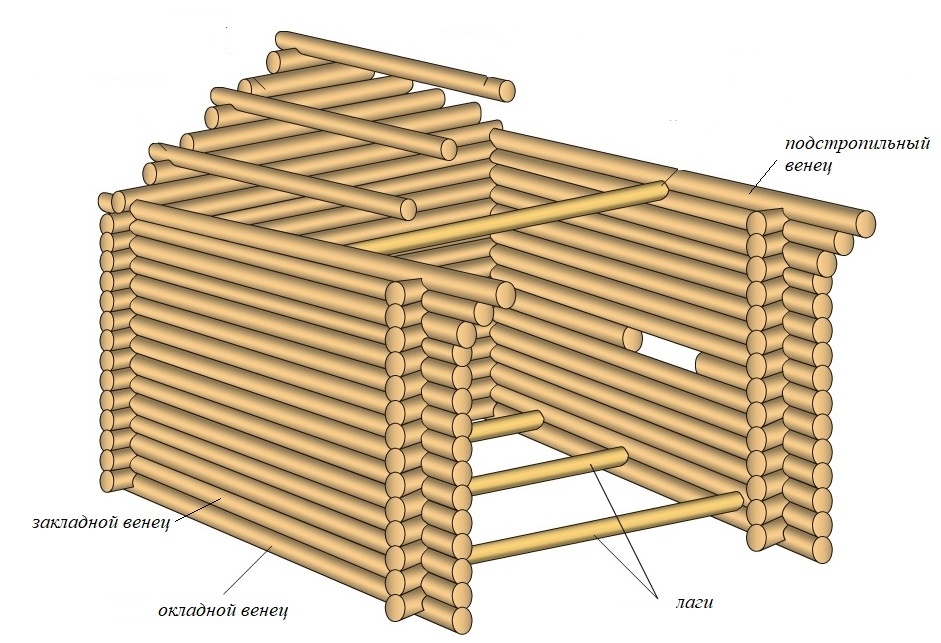 подстропильный венец

закладной венец

окладной венец

лаги