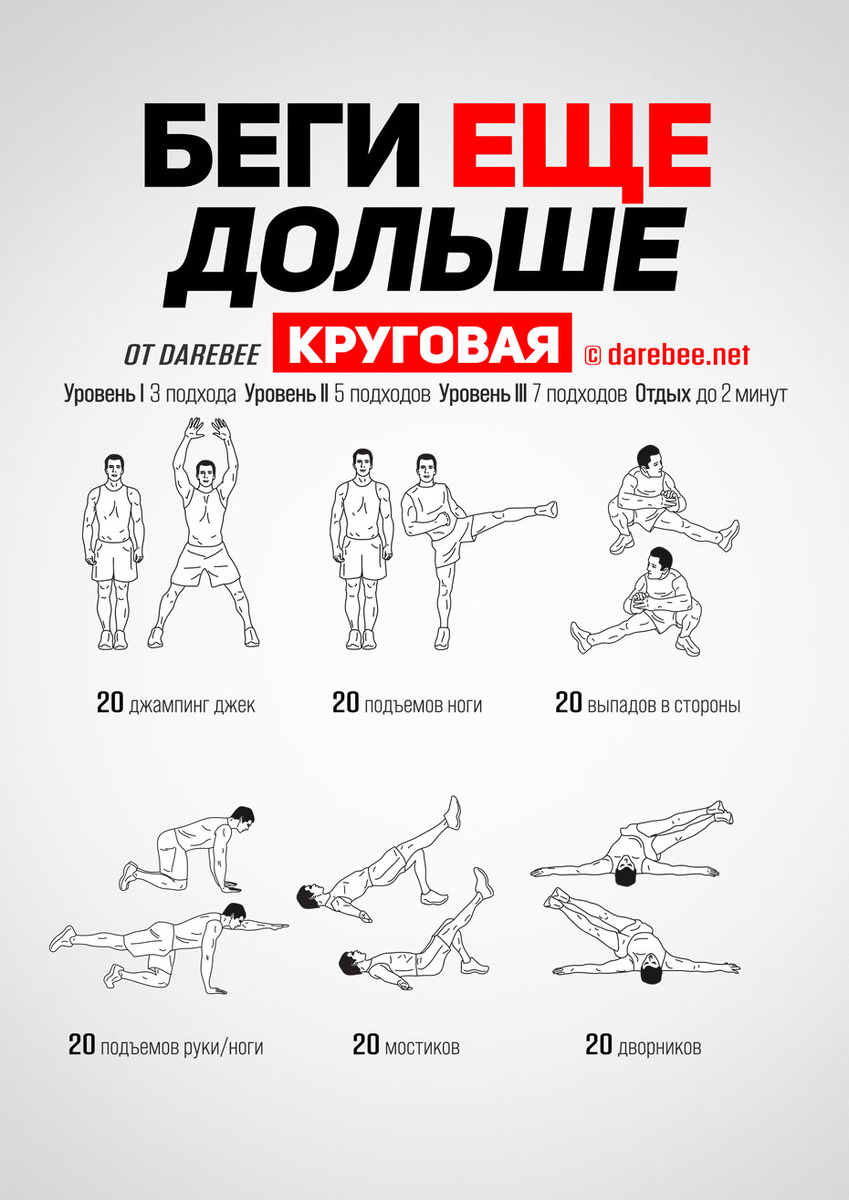 БЕГИ ЕЩЕ ДОЛЬШЕ

ОТ DAREBEE КРУГОВАЯ © darebee.net

Уровень I 3 подхода Уровень II 5 подходов Уровень III 7 подходов Отдых до 2 минут

20 джампинг джек

20 подъемов ноги

20 выпадов в стороны

20 подъемов руки/ноги

20 мостиков

20 дворников