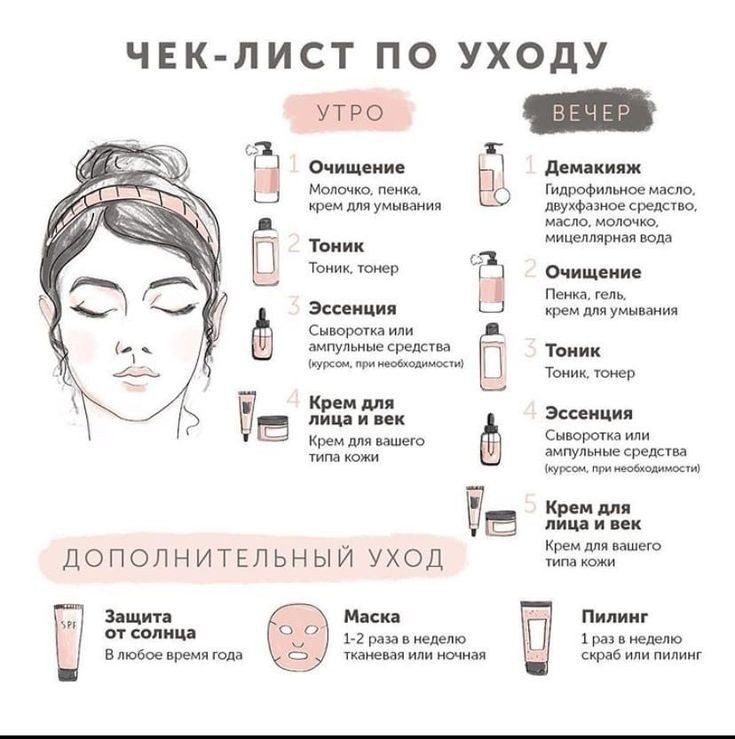 ЧЕК-ЛИСТ ПО УХОДУ

УТРО

1 Очищение
Молочко, пенка, крем для умывания

2 Тоник
Тоник, тонер

3 Эссенция
Сыворотка или ампульные средства (курсом, при необходимости)

4 Крем для лица и век
Крем для вашего типа кожи

ВЕЧЕР

1 Демакияж
Гидрофильное масло, двухфазное средство, масло, молочко, мицеллярная вода

2 Очищение
Пенка, гель, крем для умывания

3 Тоник
Тоник, тонер

4 Эссенция
Сыворотка или ампульные средства (курсом, при необходимости)

5 Крем для лица и век
Крем для вашего типа кожи

ДОПОЛНИТЕЛЬНЫЙ УХОД

SPF

Защита от солнца
В любое время года

Маска
1-2 раза в неделю тканевая или ночная

Пилинг
1 раз в неделю скраб или пилинг