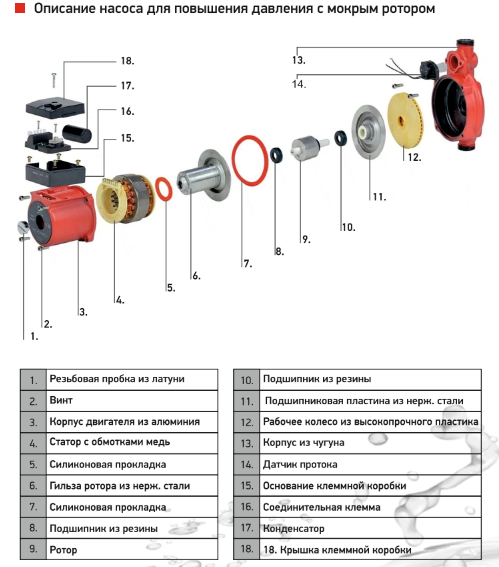 Описание насоса для повышения давления с мокрым ротором

18.
17.
16.
15.
13.
14.
12.
11.
10.
9.
8.
7.
6.
5.
4.
3.
2.
1.

| 1. | Резьбовая пробка из латуни |
|---|---|
| 2. | Винт |
| 3. | Корпус двигателя из алюминия |
| 4. | Статор с обмотками медь |
| 5. | Силиконовая прокладка |
| 6. | Гильза ротора из нерж. стали |
| 7. | Силиконовая прокладка |
| 8. | Подшипник из резины |
| 9. | Ротор |

| 10. | Подшипник из резины |
|---|---|
| 11. | Подшипниковая пластина из нерж. стали |
| 12. | Рабочее колесо из высокопрочного пластика |
| 13. | Корпус из чугуна |
| 14. | Датчик протока |
| 15. | Основание клеммной коробки |
| 16. | Соединительная клемма |
| 17. | Конденсатор |
| 18. | 18. Крышка клеммной коробки |