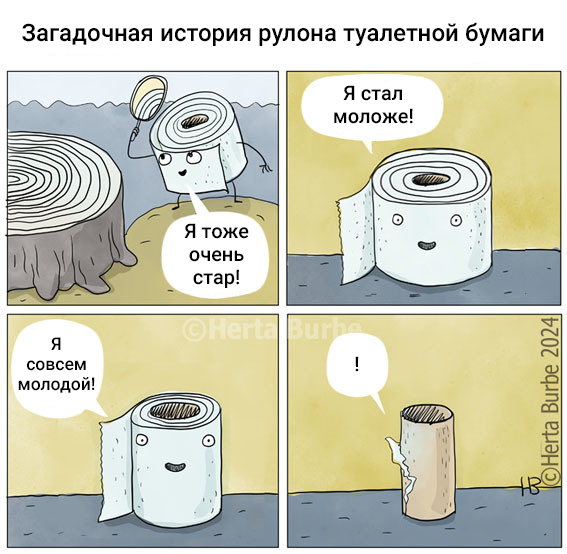 Загадочная история рулона туалетной бумаги

Я тоже очень стар!

Я стал моложе!

©Herta Burbe

Я совсем молодой!

!

HB

©Herta Burbe 2024